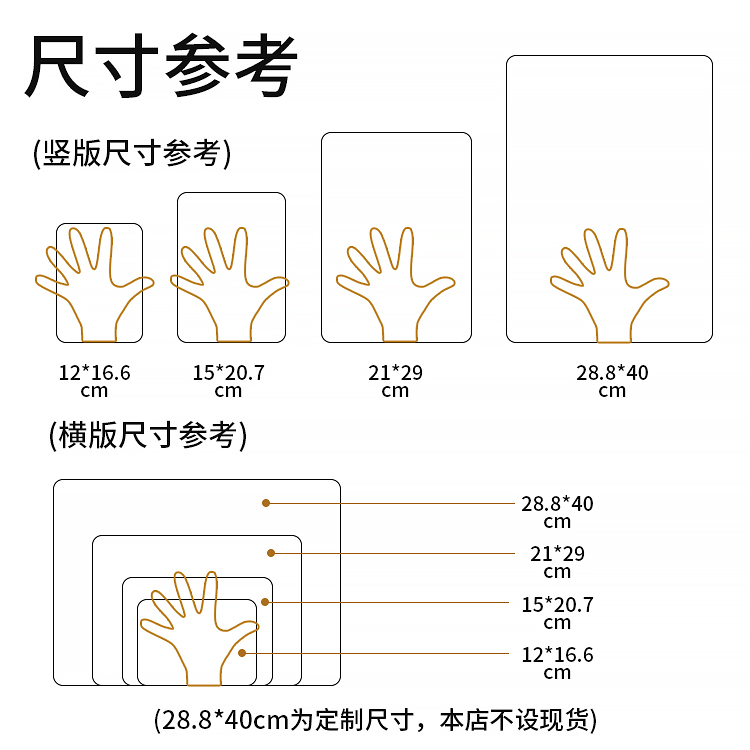 尺寸参考

(竖版尺寸参考)

12*16.6 cm

15*20.7 cm

21*29 cm

28.8*40 cm

(横版尺寸参考)

28.8*40 cm

21*29 cm

15*20.7 cm

12*16.6 cm

(28.8*40cm为定制尺寸，本店不设现货)