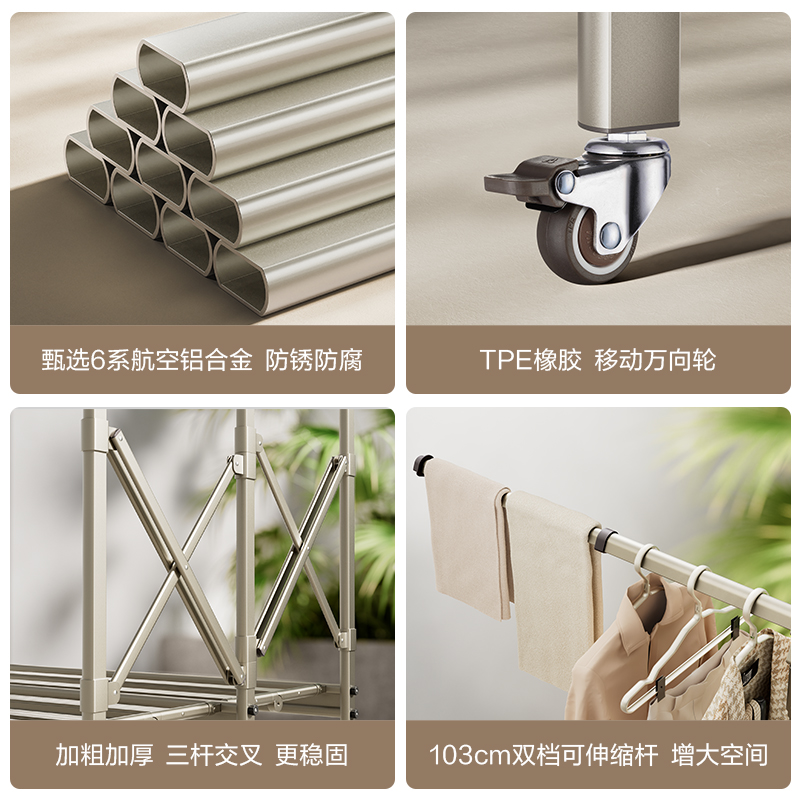 甄选6系航空铝合金 防锈防腐

TPE橡胶 移动万向轮

加粗加厚 三杆交叉 更稳固

103cm双档可伸缩杆 增大空间