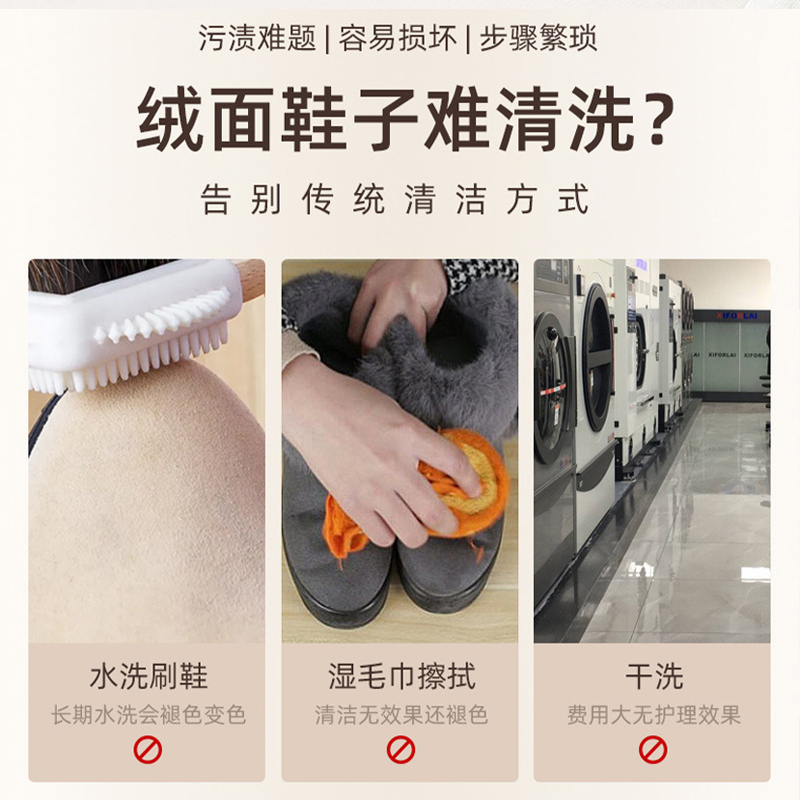 污渍难题 | 容易损坏 | 步骤繁琐

绒面鞋子难清洗?

告别传统清洁方式

XIFORLAI

XIFORLAI XIFORLAI

水洗刷鞋
长期水洗会褪色变色

湿毛巾擦拭
清洁无效果还褪色

干洗
费用大无护理效果