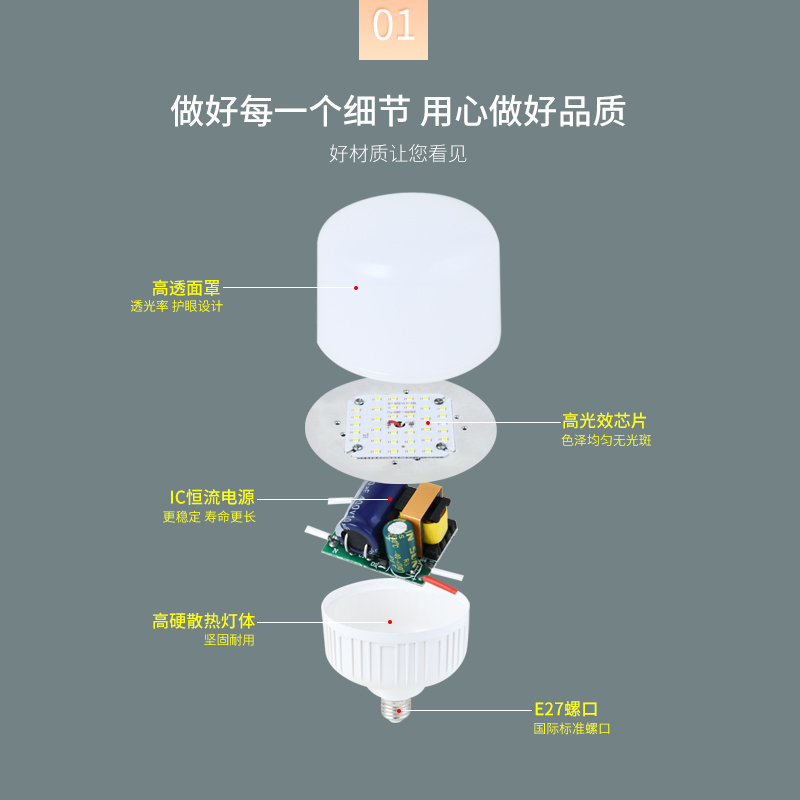 01

做好每一个细节 用心做好品质

好材质让您看见

高透面罩
透光率 护眼设计

高光效芯片
色泽均匀无光斑

IC恒流电源
更稳定 寿命更长

高硬散热灯体
坚固耐用

E27螺口
国际标准螺口