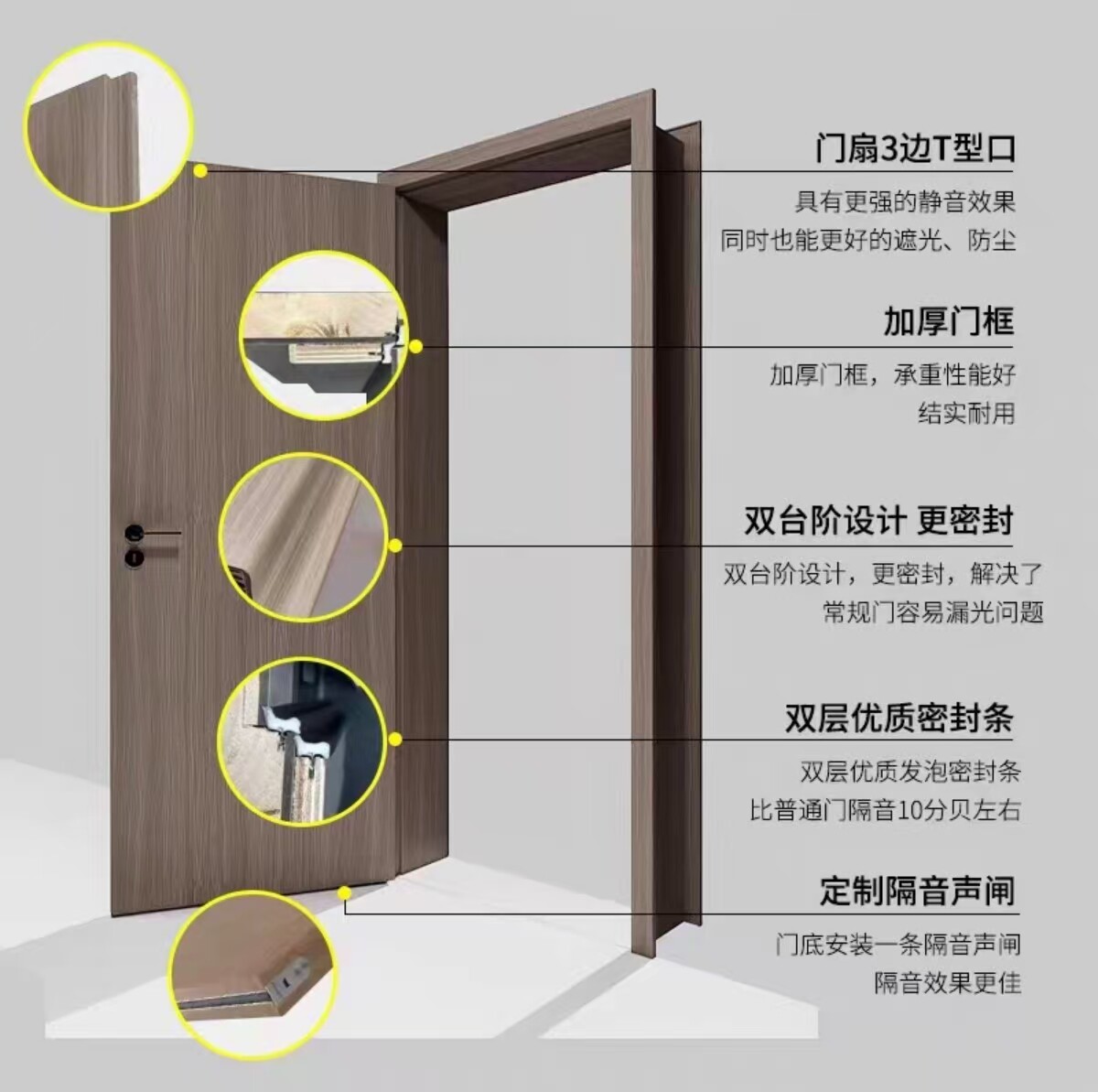 门扇3边T型口

具有更强的静音效果
同时也能更好的遮光、防尘

加厚门框

加厚门框，承重性能好
结实耐用

双台阶设计 更密封

双台阶设计，更密封，解决了
常规门容易漏光问题

双层优质密封条

双层优质发泡密封条
比普通门隔音10分贝左右

定制隔音声闸

门底安装一条隔音声闸
隔音效果更佳