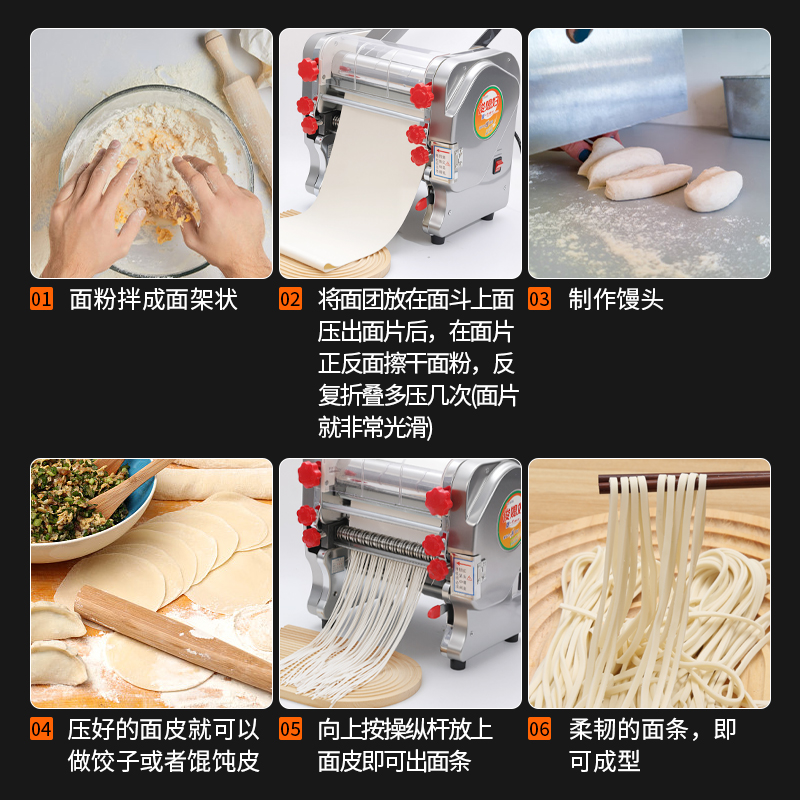 01 面粉拌成面架状

02 将面团放在面斗上面压出面片后，在面片正反面擦干面粉，反复折叠多压几次(面片就非常光滑)

03 制作馒头

04 压好的面皮就可以做饺子或者馄饨皮

05 向上按操纵杆放上面皮即可出面条

06 柔韧的面条，即可成型