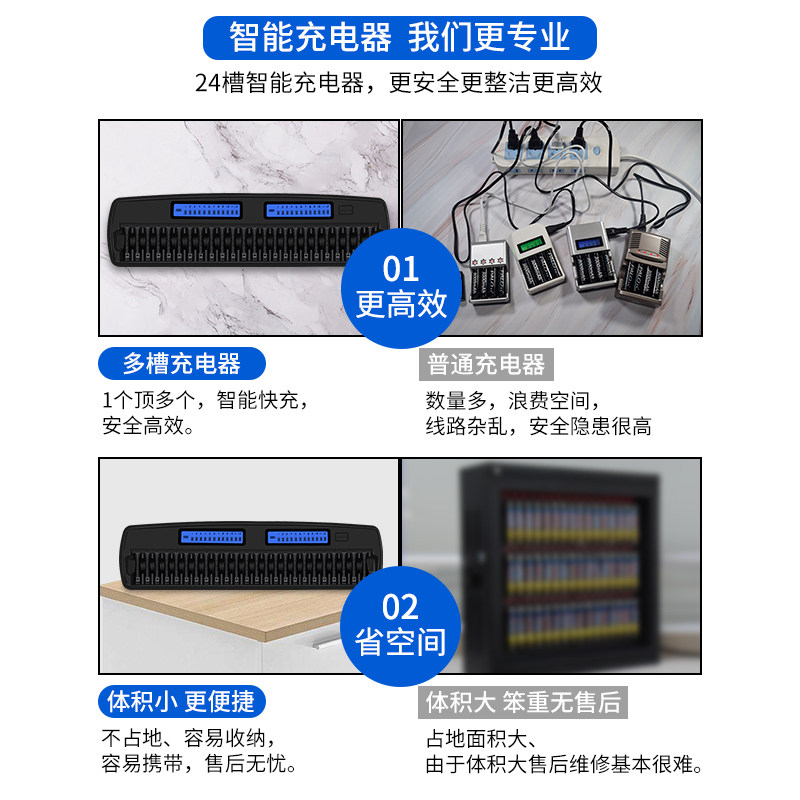 智能充电器 我们更专业

24槽智能充电器，更安全更整洁更高效

01
更高效

多槽充电器

1个顶多个，智能快充，安全高效。

普通充电器

数量多，浪费空间，线路杂乱，安全隐患很高

02
省空间

体积小 更便捷

不占地、容易收纳，容易携带，售后无忧。

体积大 笨重无售后

占地面积大、由于体积大售后维修基本很难。