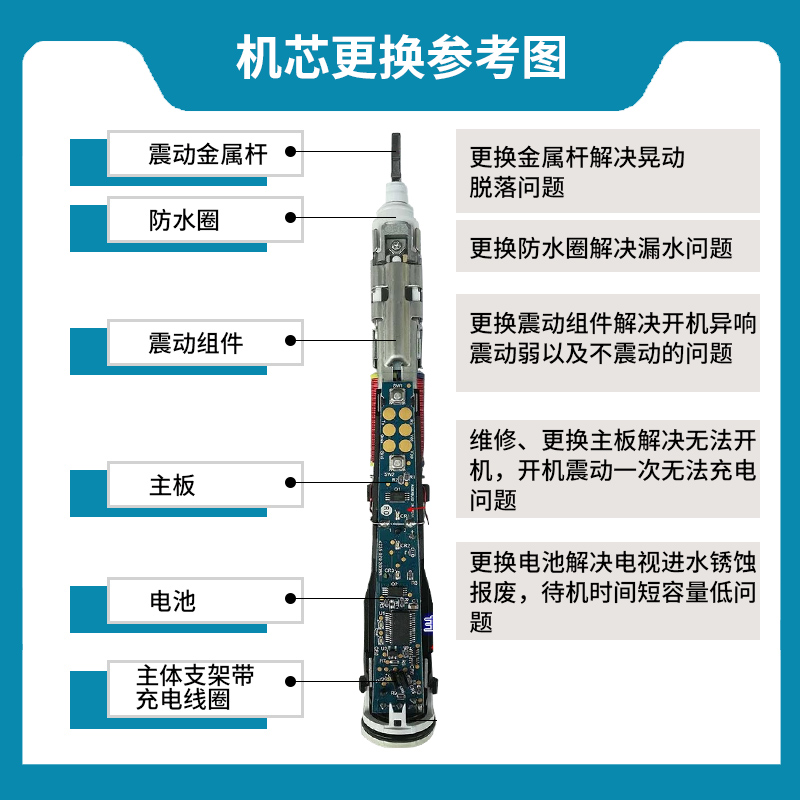 机芯更换参考图

震动金属杆

防水圈

震动组件

主板

电池

主体支架带充电线圈

更换金属杆解决晃动脱落问题

更换防水圈解决漏水问题

更换震动组件解决开机异响震动弱以及不震动的问题

维修、更换主板解决无法开机，开机震动一次无法充电问题

更换电池解决电视进水锈蚀报废，待机时间短容量低问题