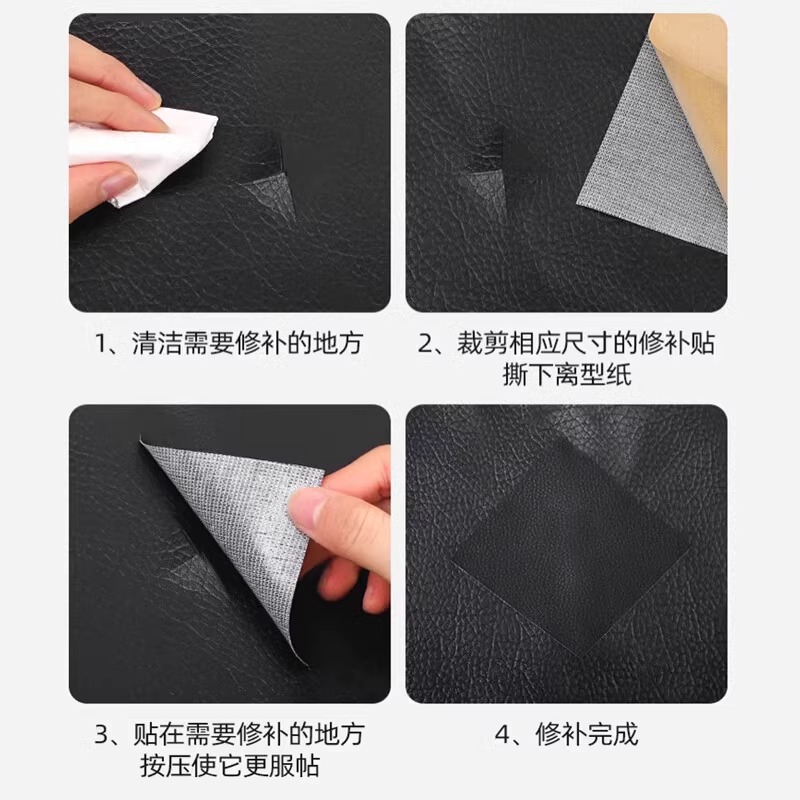 1、清洁需要修补的地方

2、裁剪相应尺寸的修补贴
撕下离型纸

3、贴在需要修补的地方
按压使它更服帖

4、修补完成