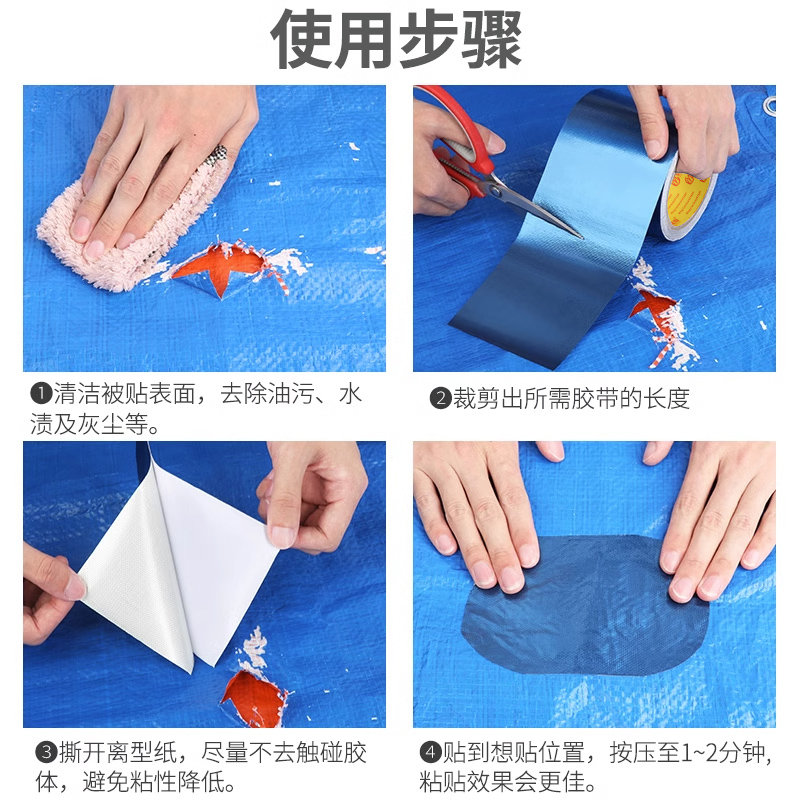 使用步骤

❶清洁被贴表面，去除油污、水渍及灰尘等。

❷裁剪出所需胶带的长度

❸撕开离型纸，尽量不去触碰胶体，避免粘性降低。

❹贴到想贴位置，按压至1~2分钟，粘贴效果会更佳。