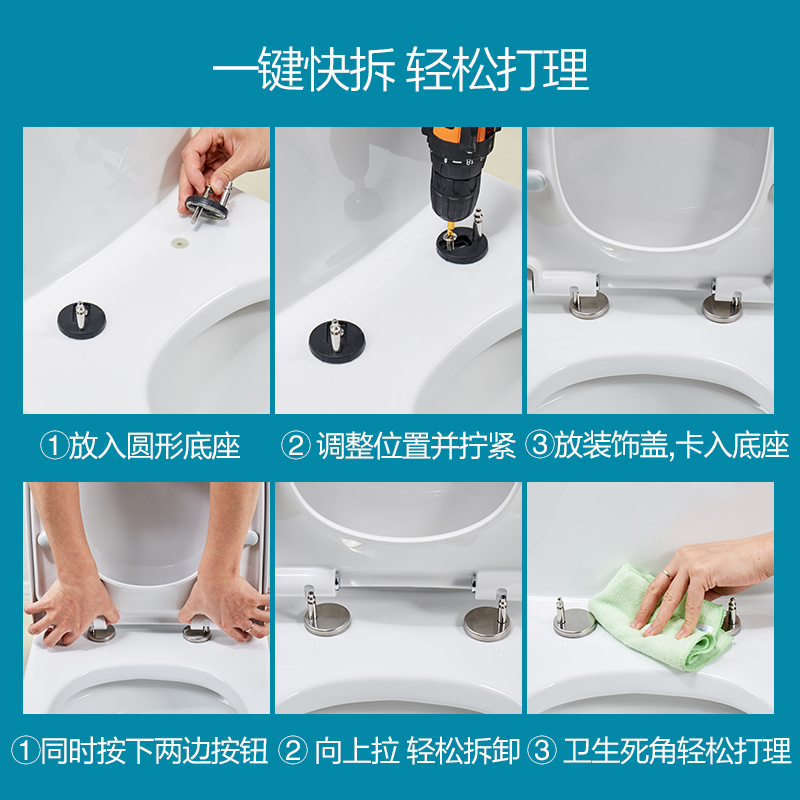 一键快拆 轻松打理

①放入圆形底座 ② 调整位置并拧紧 ③放装饰盖,卡入底座

①同时按下两边按钮 ② 向上拉 轻松拆卸 ③ 卫生死角轻松打理