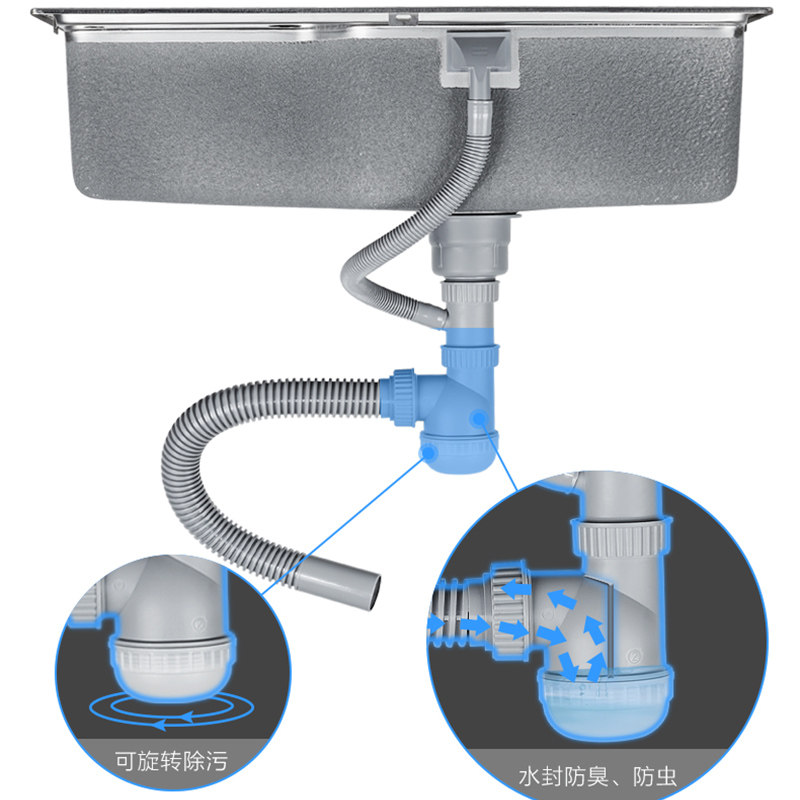 可旋转除污

水封防臭、防虫