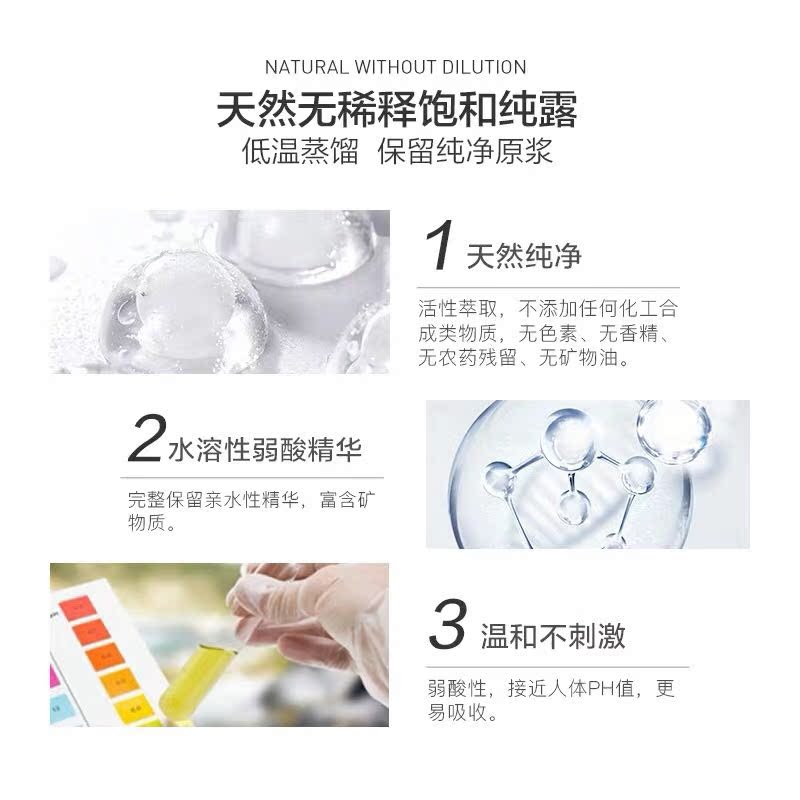 NATURAL WITHOUT DILUTION

天然无稀释饱和纯露

低温蒸馏 保留纯净原浆

1 天然纯净

活性萃取，不添加任何化工合成类物质，无色素、无香精、无农药残留、无矿物油。

2 水溶性弱酸精华

完整保留亲水性精华，富含矿物质。

3 温和不刺激

弱酸性，接近人体PH值，更易吸收。