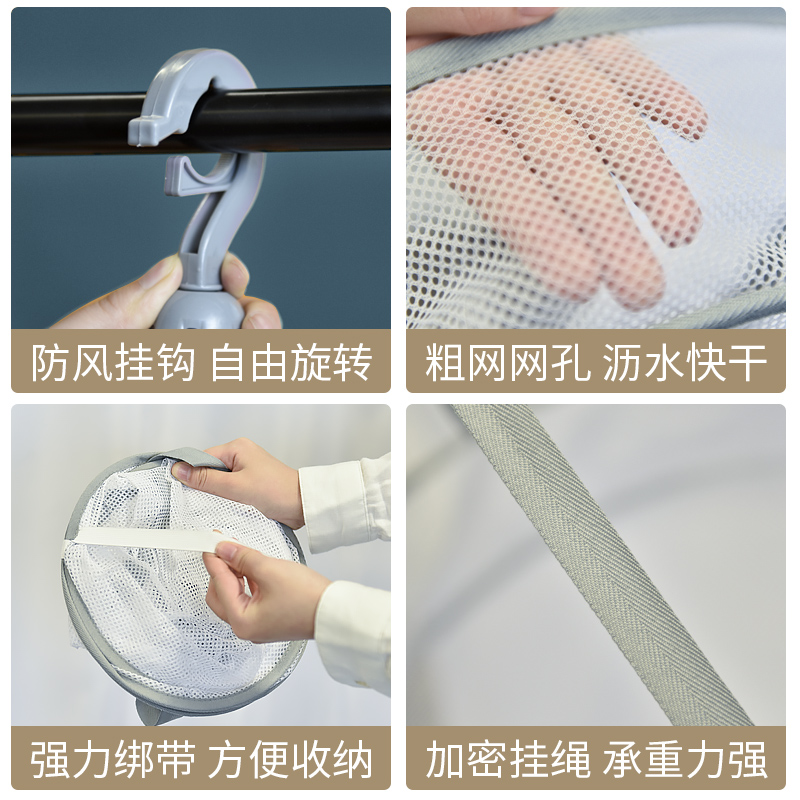 防风挂钩 自由旋转

粗网网孔 沥水快干

强力绑带 方便收纳

加密挂绳 承重力强