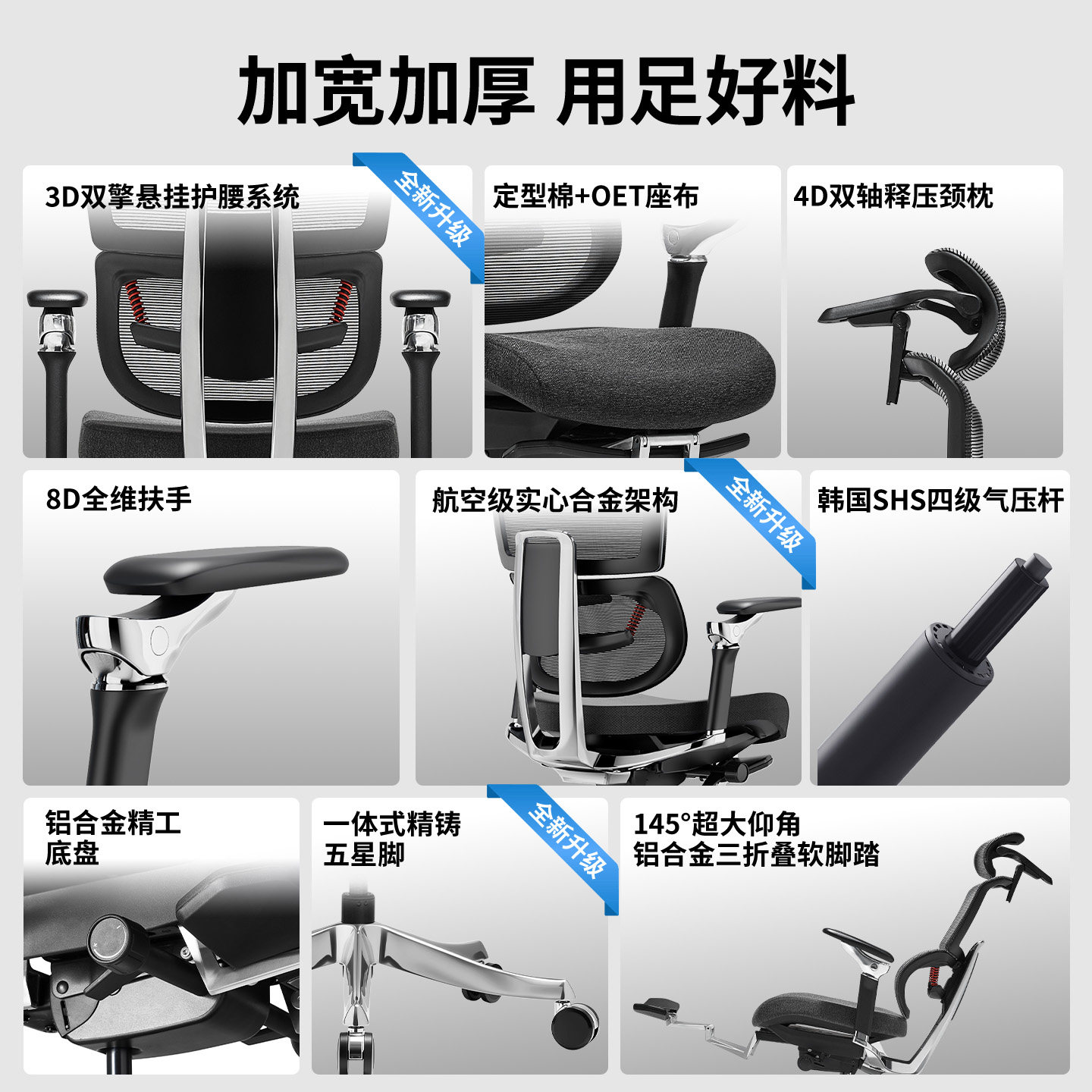 加宽加厚 用足好料

3D双擎悬挂护腰系统

全新升级

定型棉+OET座布

4D双轴释压颈枕

8D全维扶手

航空级实心合金架构

全新升级

韩国SHS四级气压杆

铝合金精工底盘

一体式精铸五星脚

全新升级

145°超大仰角
铝合金三折叠软脚踏