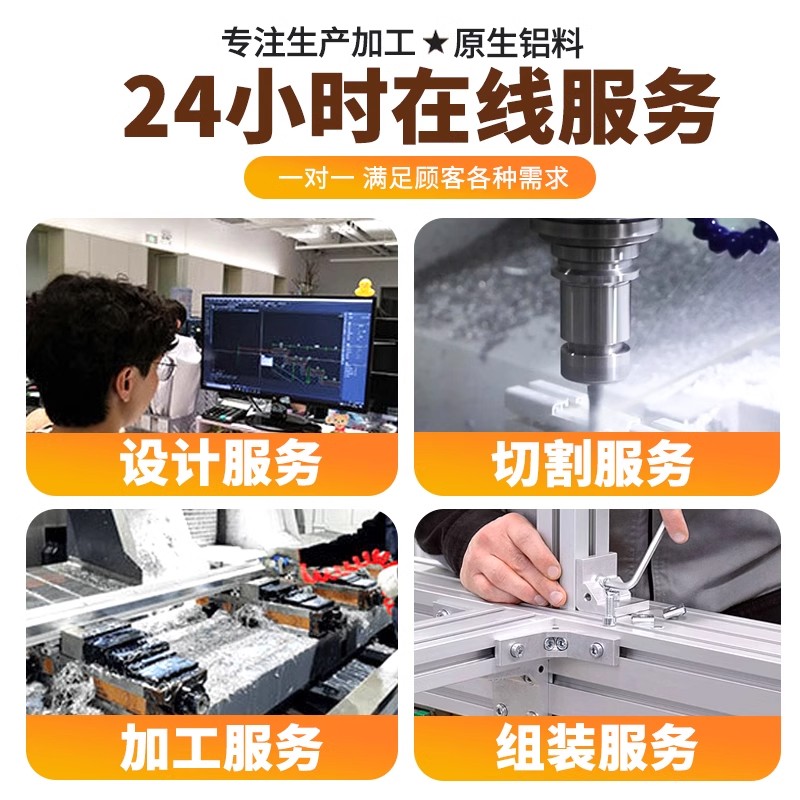 专注生产加工★原生铝料

24小时在线服务

一对一 满足顾客各种需求

设计服务

切割服务

加工服务

组装服务