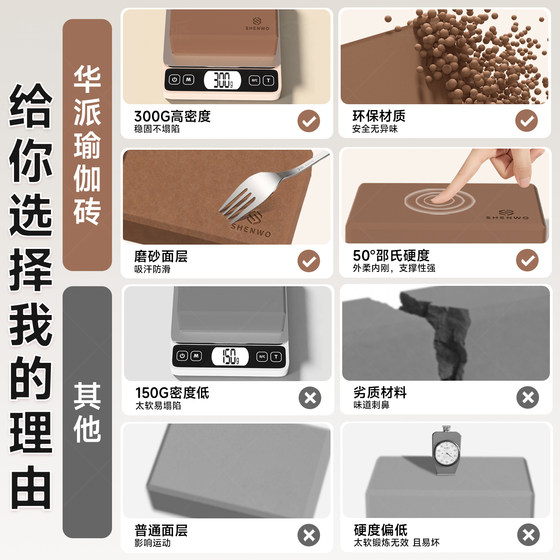 给你选择我的理由

华派瑜伽砖

SHENWO

300g

300G高密度
稳固不塌陷

环保材质
安全无异味

SHENWO

磨砂面层
吸汗防滑

SHENWO

50°邵氏硬度
外柔内刚，支撑性强

其他

150g

150G密度低
太软易塌陷

劣质材料
味道刺鼻

普通面层
影响运动

硬度偏低
太软锻炼无效 且易坏