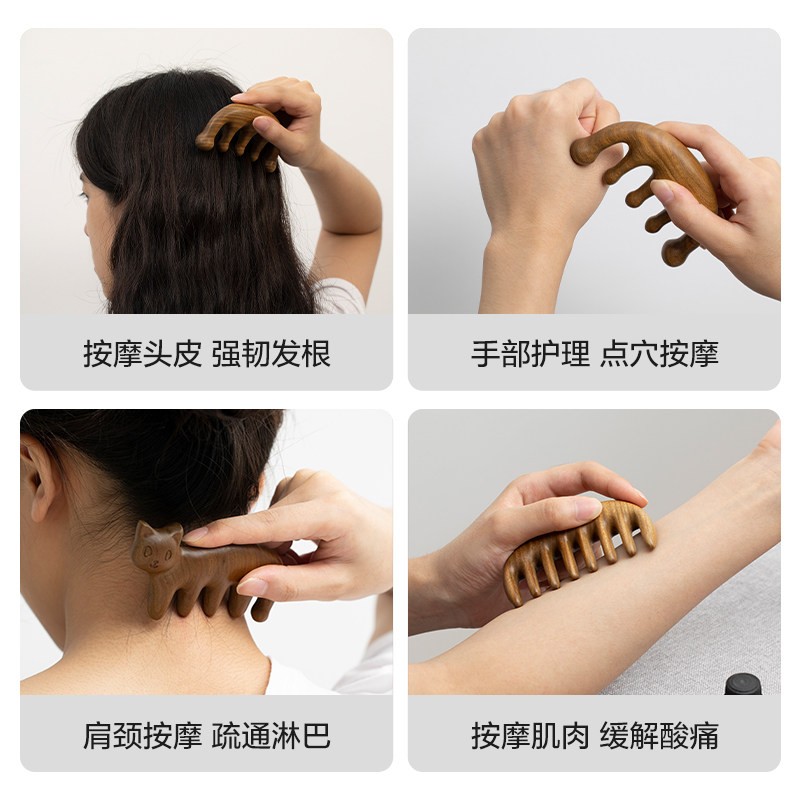 按摩头皮 强韧发根

手部护理 点穴按摩

肩颈按摩 疏通淋巴

按摩肌肉 缓解酸痛