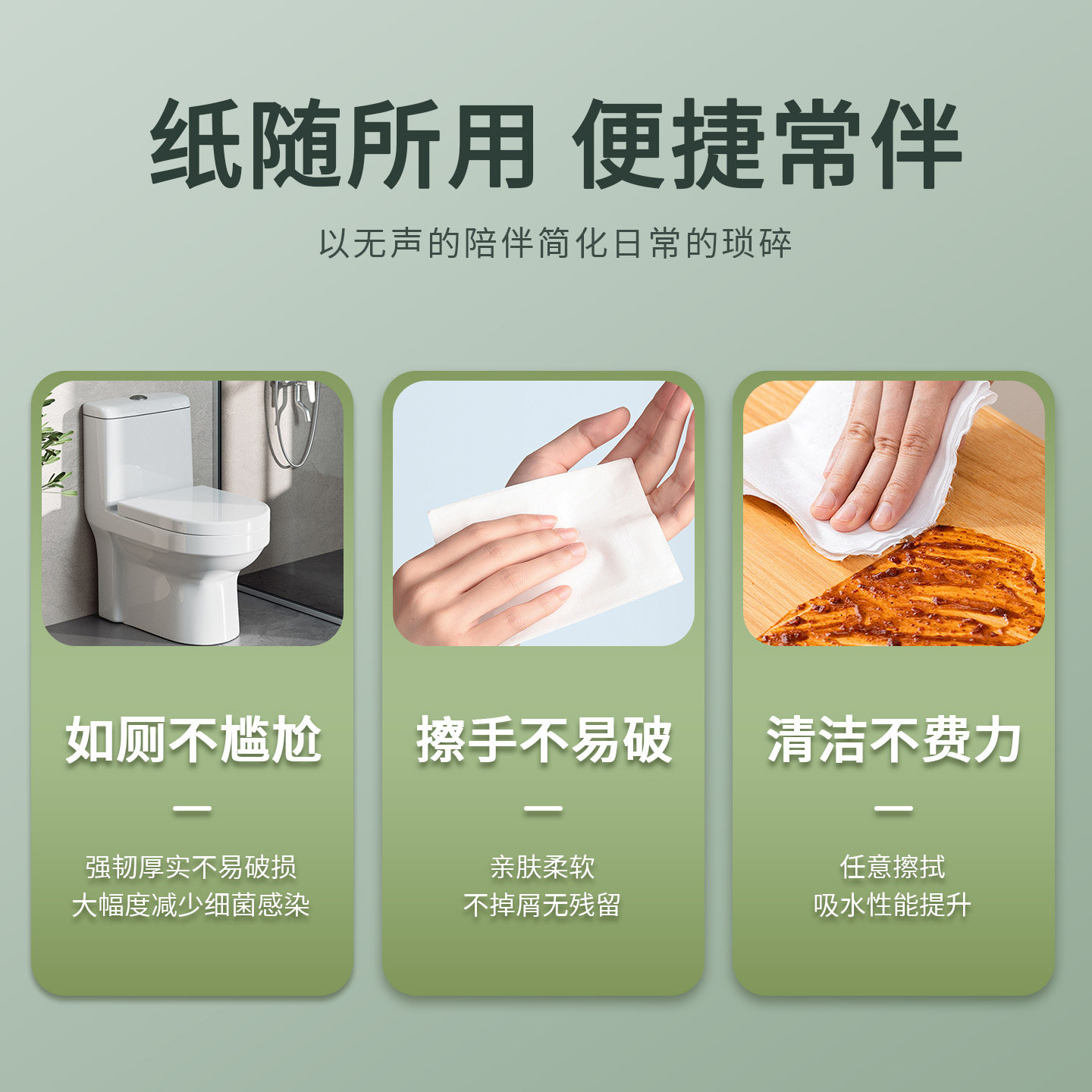 纸随所用 便捷常伴

以无声的陪伴简化日常的琐碎

如厕不尴尬

—

强韧厚实不易破损
大幅度减少细菌感染

擦手不易破

—

亲肤柔软
不掉屑无残留

清洁不费力

—

任意擦拭
吸水性能提升