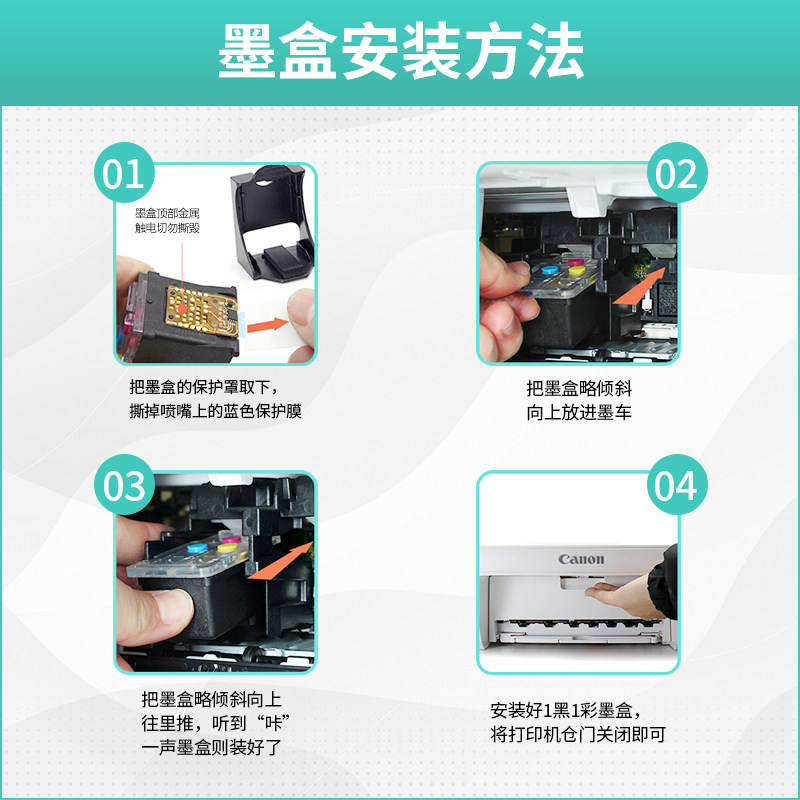 墨盒安装方法

01

墨盒顶部金属触电切勿撕毁

把墨盒的保护罩取下，撕掉喷嘴上的蓝色保护膜

02

把墨盒略倾斜向上放进墨车

03

把墨盒略倾斜向上往里推，听到“咔”一声墨盒则装好了

04

Canon

安装好1黑1彩墨盒，将打印机仓门关闭即可