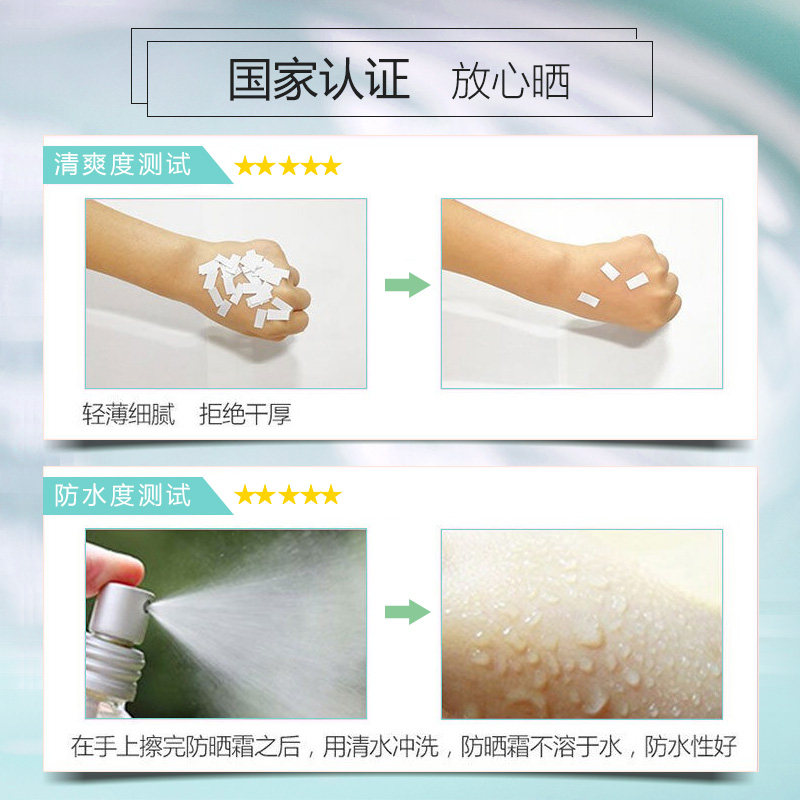 国家认证　放心晒

清爽度测试 ★★★★★

轻薄细腻　拒绝干厚

防水度测试 ★★★★★

在手上擦完防晒霜之后，用清水冲洗，防晒霜不溶于水，防水性好