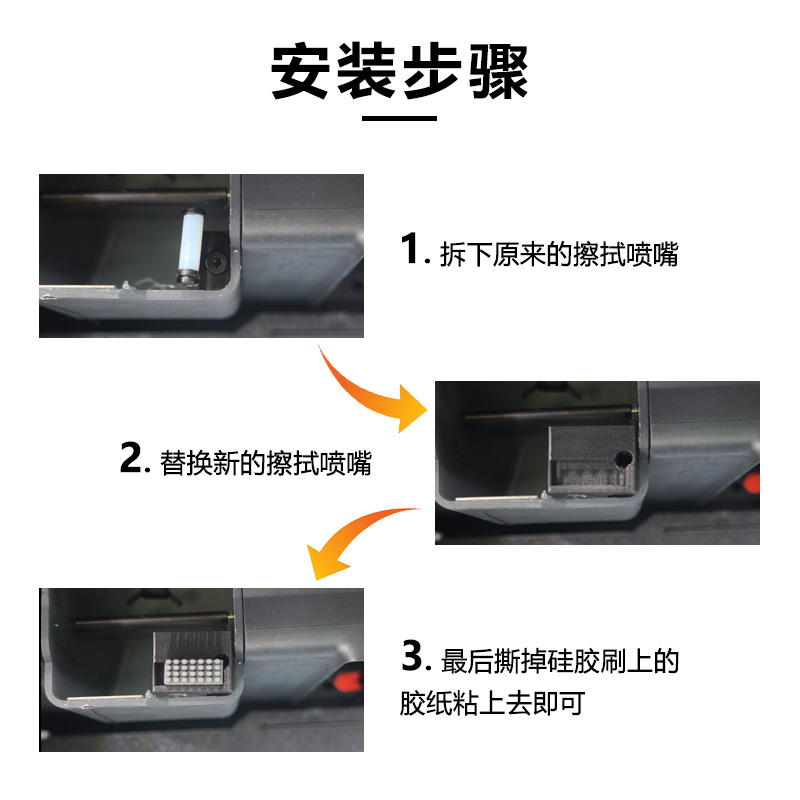 安装步骤

1. 拆下原来的擦拭喷嘴

2. 替换新的擦拭喷嘴

3. 最后撕掉硅胶刷上的胶纸粘上去即可