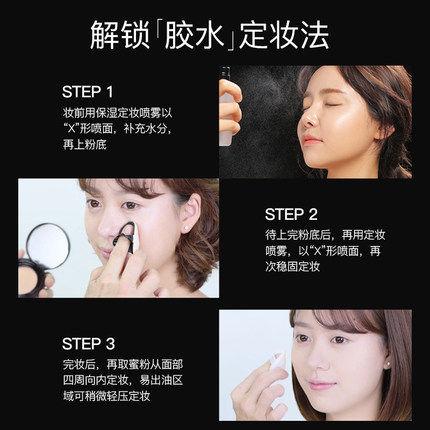 解锁「胶水」定妆法

STEP 1
妆前用保湿定妆喷雾以“X”形喷面，补充水分，再上粉底

STEP 2
待上完粉底后，再用定妆喷雾，以“X”形喷面，再次稳固定妆

STEP 3
完妆后，再取蜜粉从面部四周向内定妆，易出油区域可稍微轻压定妆