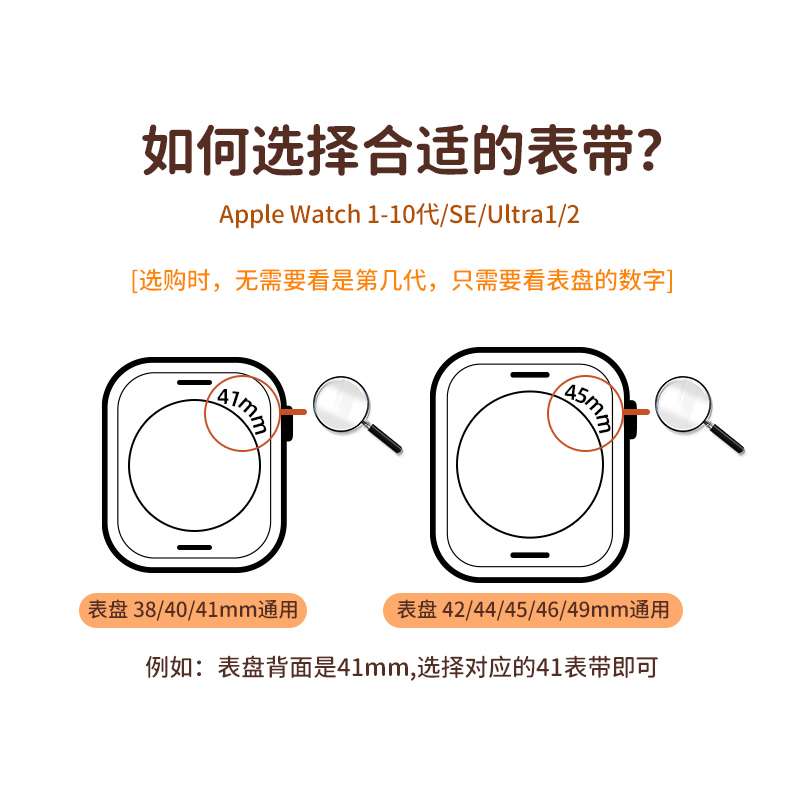 如何选择合适的表带?

Apple Watch 1-10代/SE/Ultra1/2

[选购时，无需要看是第几代，只需要看表盘的数字]

41mm

45mm

表盘 38/40/41mm通用

表盘 42/44/45/46/49mm通用

例如：表盘背面是41mm,选择对应的41表带即可