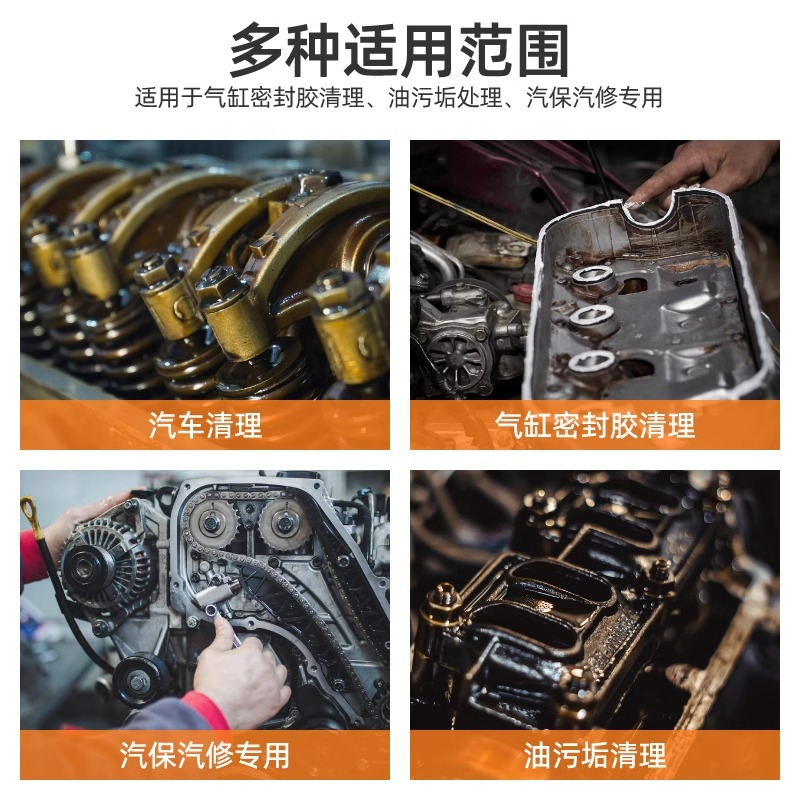 多种适用范围

适用于气缸密封胶清理、油污垢处理、汽保汽修专用

汽车清理

气缸密封胶清理

汽保汽修专用

油污垢清理