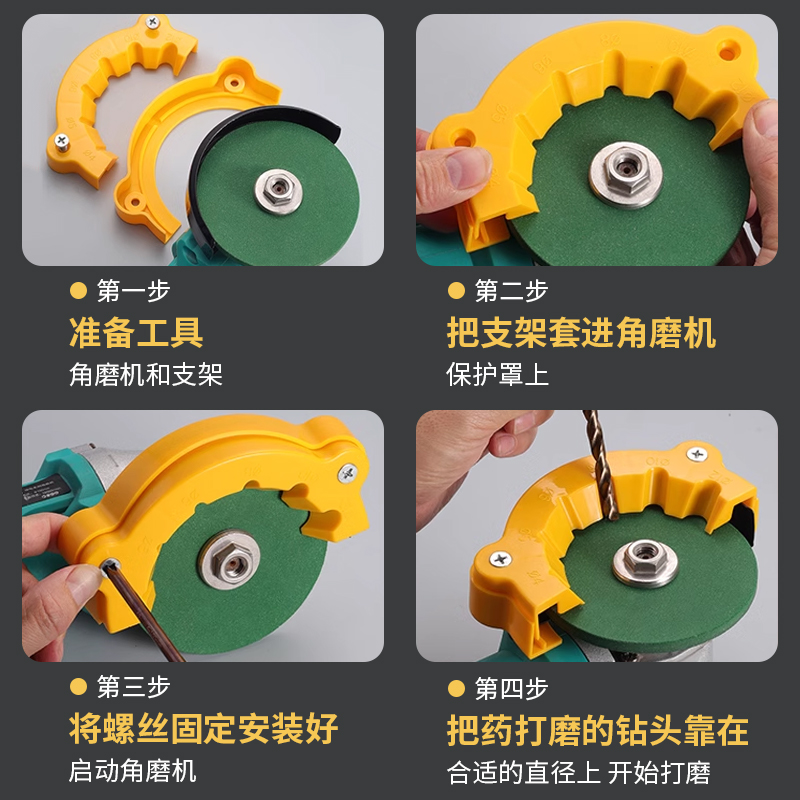 第一步
准备工具
角磨机和支架

第二步
把支架套进角磨机
保护罩上

第三步
将螺丝固定安装好
启动角磨机

第四步
把药打磨的钻头靠在
合适的直径上 开始打磨