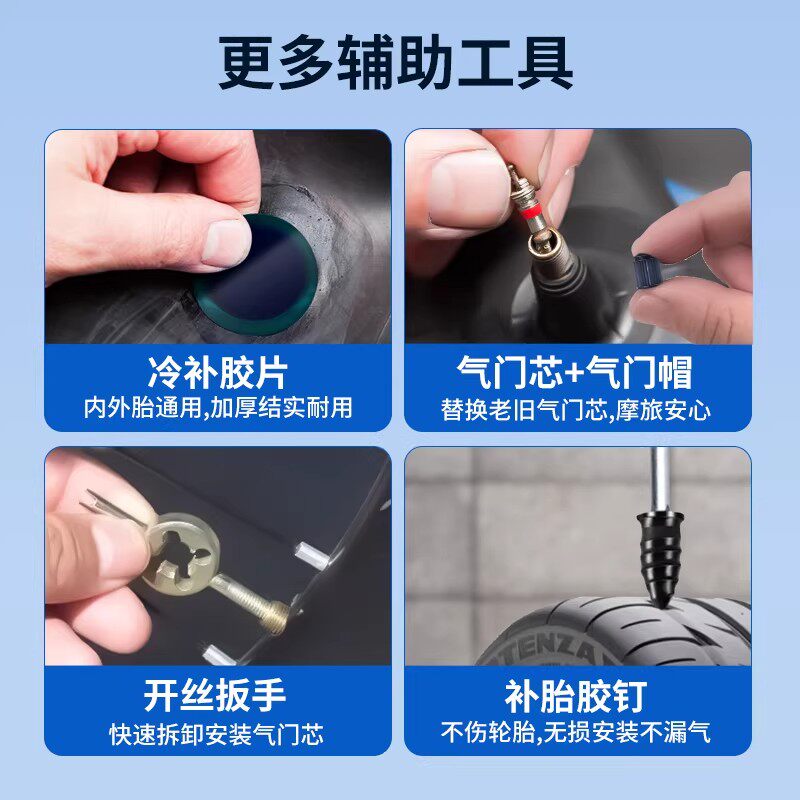 更多辅助工具

冷补胶片
内外胎通用,加厚结实耐用

气门芯+气门帽
替换老旧气门芯,摩旅安心

开丝扳手
快速拆卸安装气门芯

TENZA
补胎胶钉
不伤轮胎,无损安装不漏气