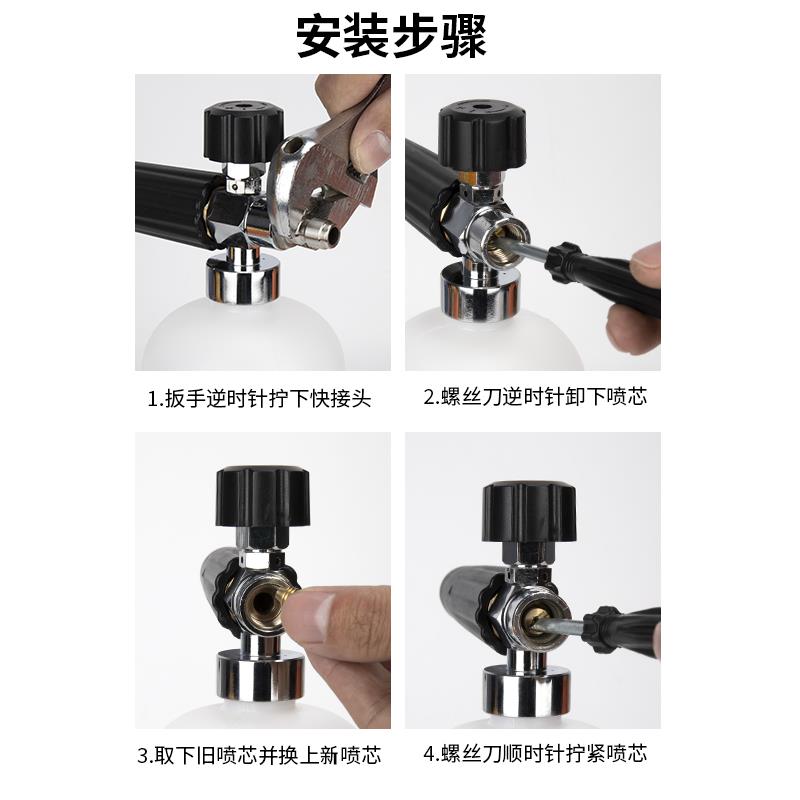 安装步骤

1.扳手逆时针拧下快接头

2.螺丝刀逆时针卸下喷芯

3.取下旧喷芯并换上新喷芯

4.螺丝刀顺时针拧紧喷芯