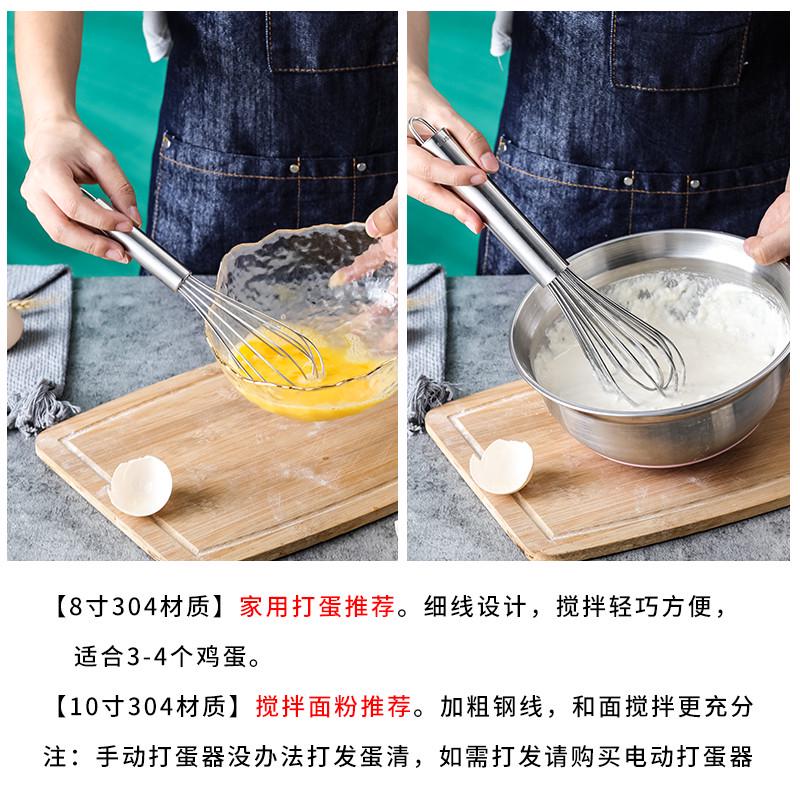 【8寸304材质】家用打蛋推荐。细线设计，搅拌轻巧方便，适合3-4个鸡蛋。

【10寸304材质】搅拌面粉推荐。加粗钢线，和面搅拌更充分

注：手动打蛋器没办法打发蛋清，如需打发请购买电动打蛋器