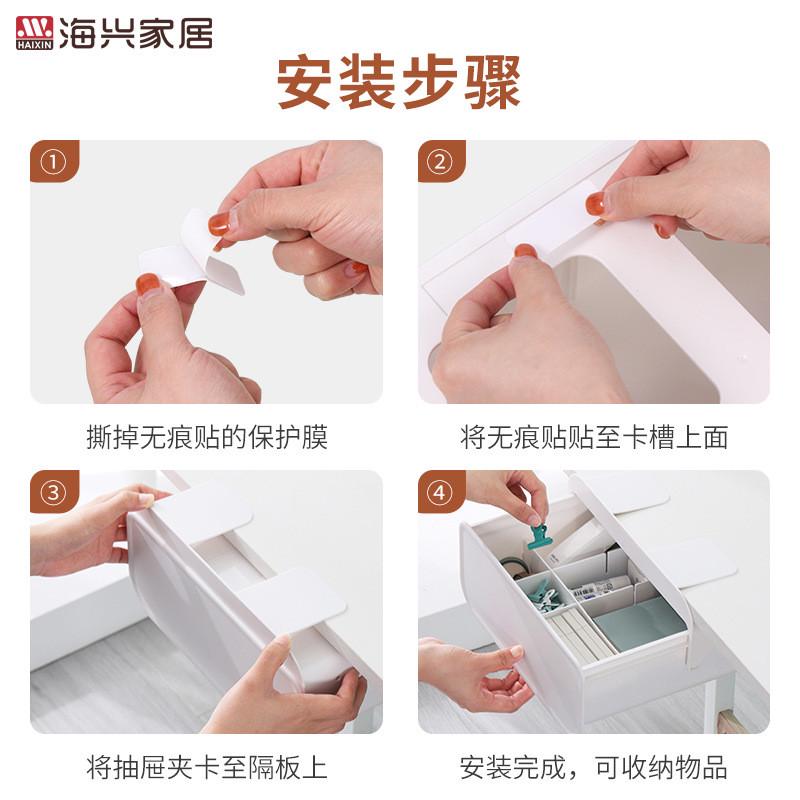 HAIXIN 海兴家居

安装步骤

①
撕掉无痕贴的保护膜

②
将无痕贴贴至卡槽上面

③
将抽屉夹卡至隔板上

④
安装完成，可收纳物品