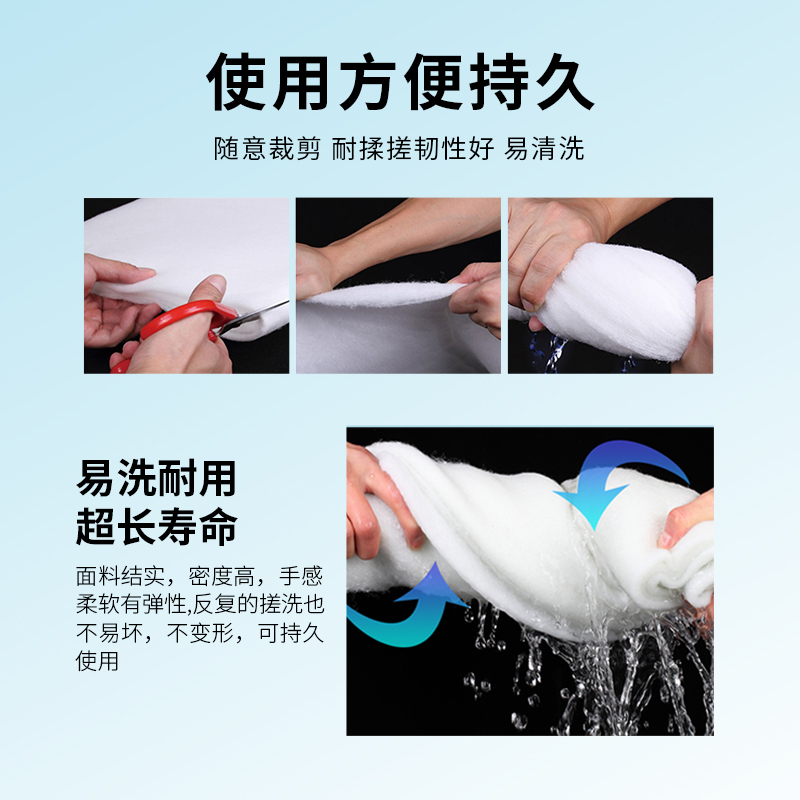 使用方便持久

随意裁剪 耐揉搓韧性好 易清洗

易洗耐用
超长寿命

面料结实，密度高，手感柔软有弹性,反复的搓洗也不易坏，不变形，可持久使用