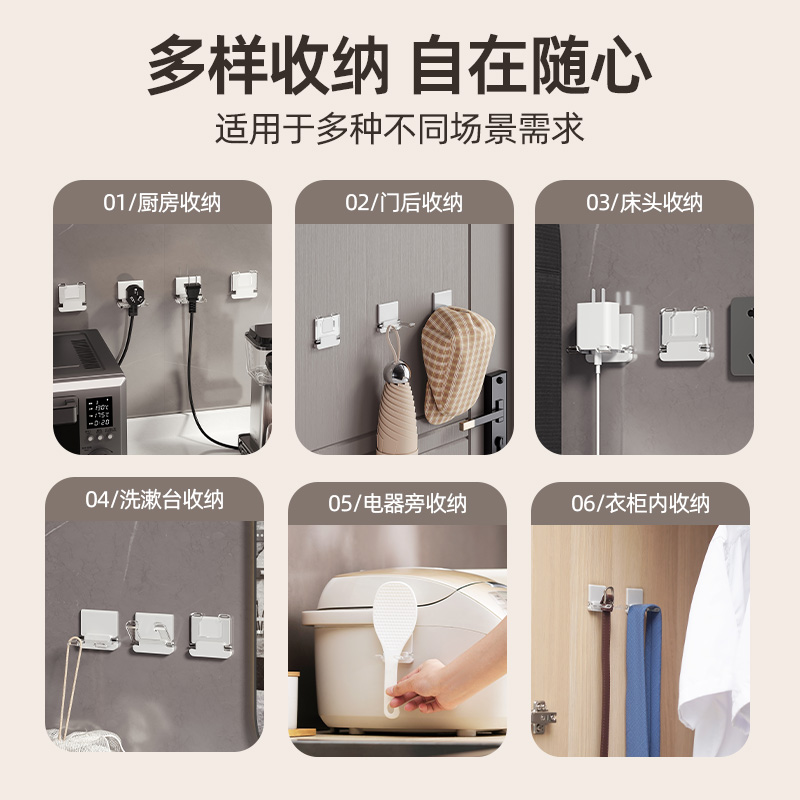 多样收纳 自在随心

适用于多种不同场景需求

01/厨房收纳

02/门后收纳

03/床头收纳

04/洗漱台收纳

05/电器旁收纳

06/衣柜内收纳