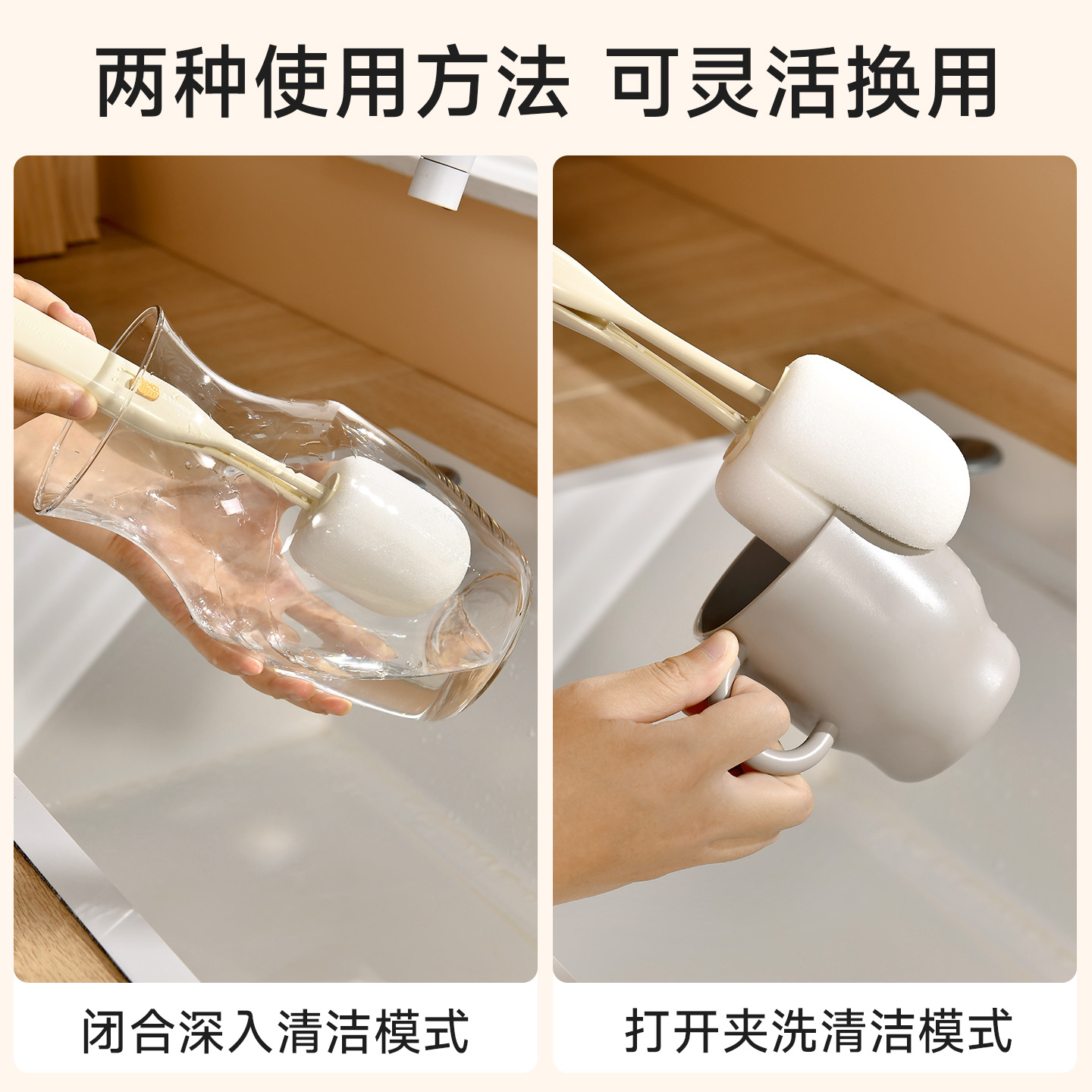 两种使用方法 可灵活换用

闭合深入清洁模式

打开夹洗清洁模式