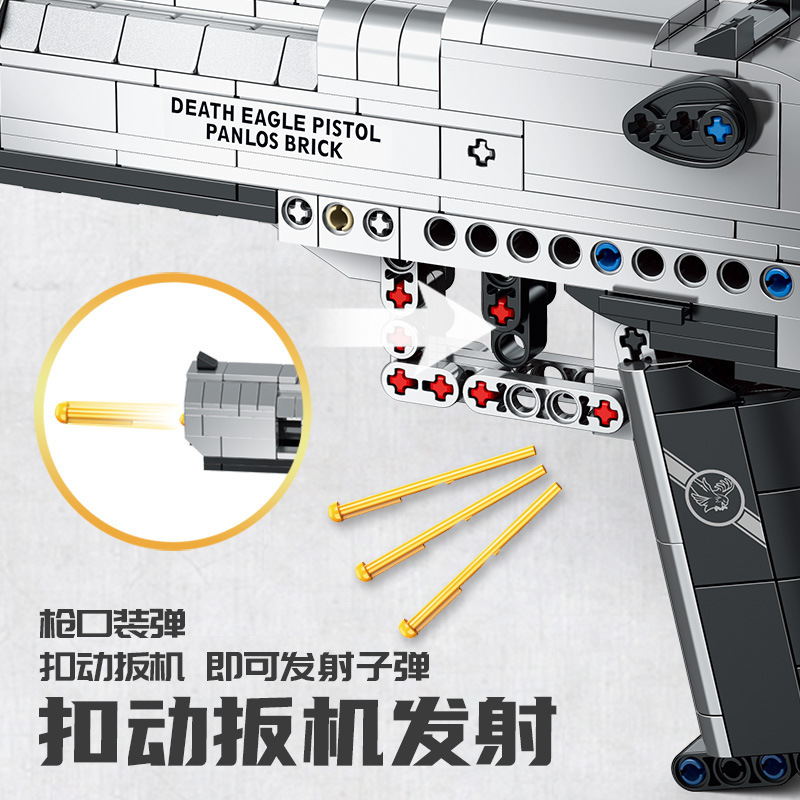 DEATH EAGLE PISTOL
PANLOS BRICK

枪口装弹
扣动扳机 即可发射子弹
扣动扳机发射