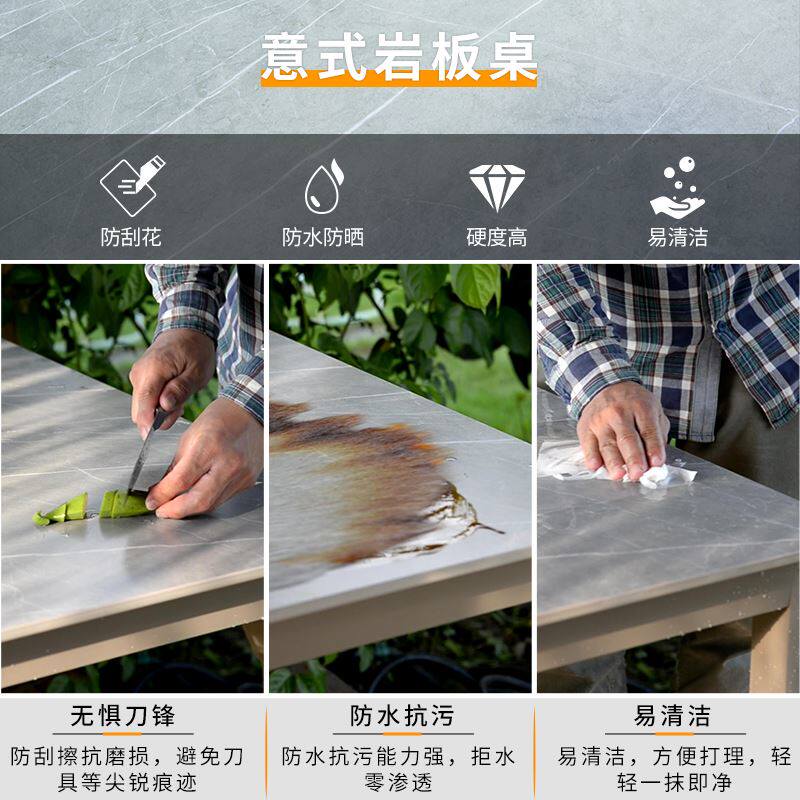 意式岩板桌

防刮花

防水防晒

硬度高

易清洁

无惧刀锋

防刮擦抗磨损，避免刀具等尖锐痕迹

防水抗污

防水抗污能力强，拒水零渗透

易清洁

易清洁，方便打理，轻轻一抹即净