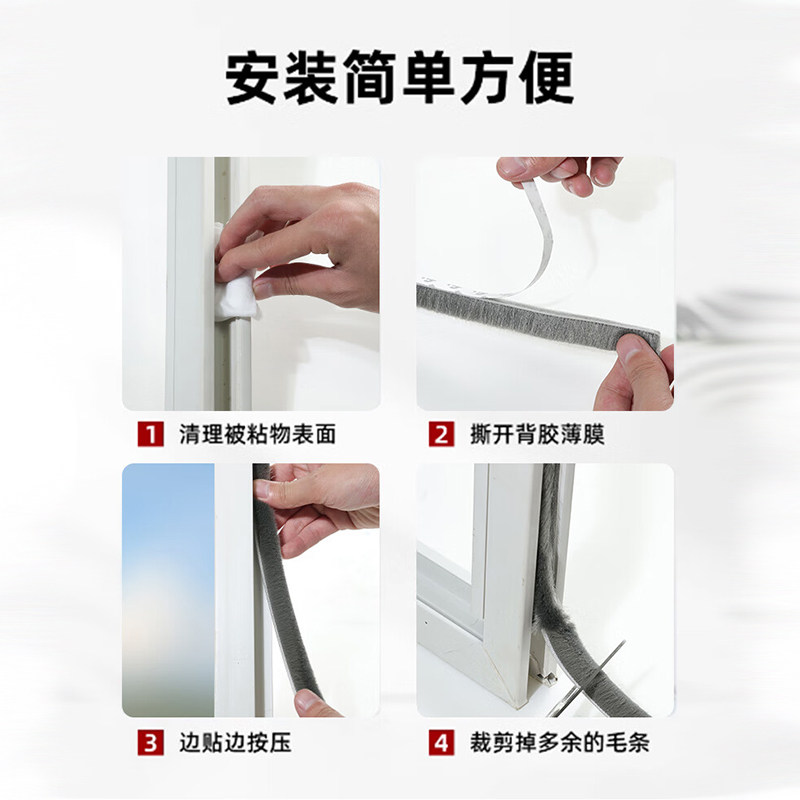 安装简单方便

1 清理被粘物表面

2 撕开背胶薄膜

3 边贴边按压

4 裁剪掉多余的毛条