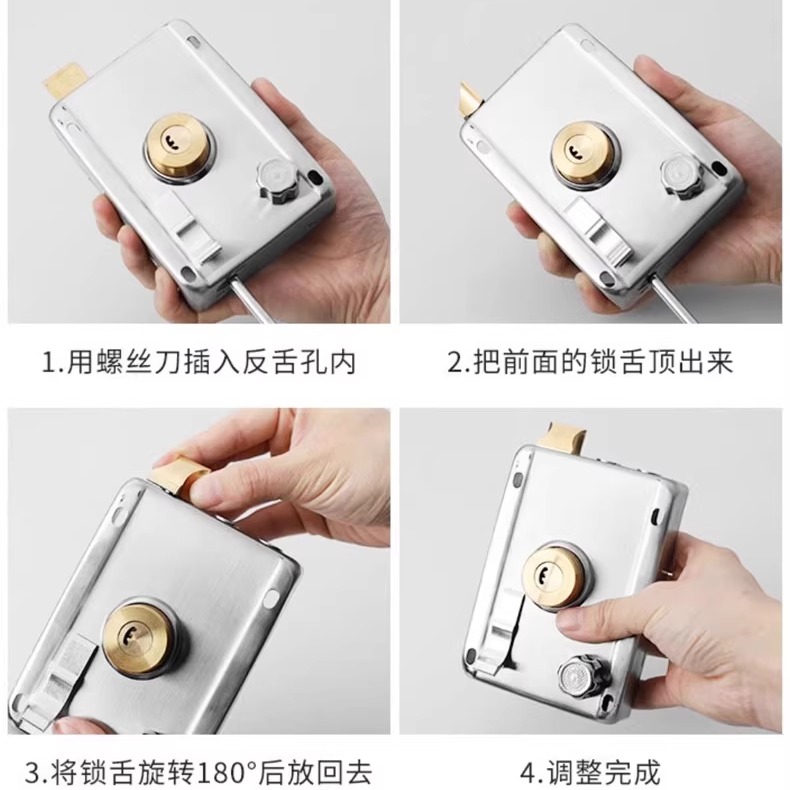 1.用螺丝刀插入反舌孔内

2.把前面的锁舌顶出来

3.将锁舌旋转180°后放回去

4.调整完成