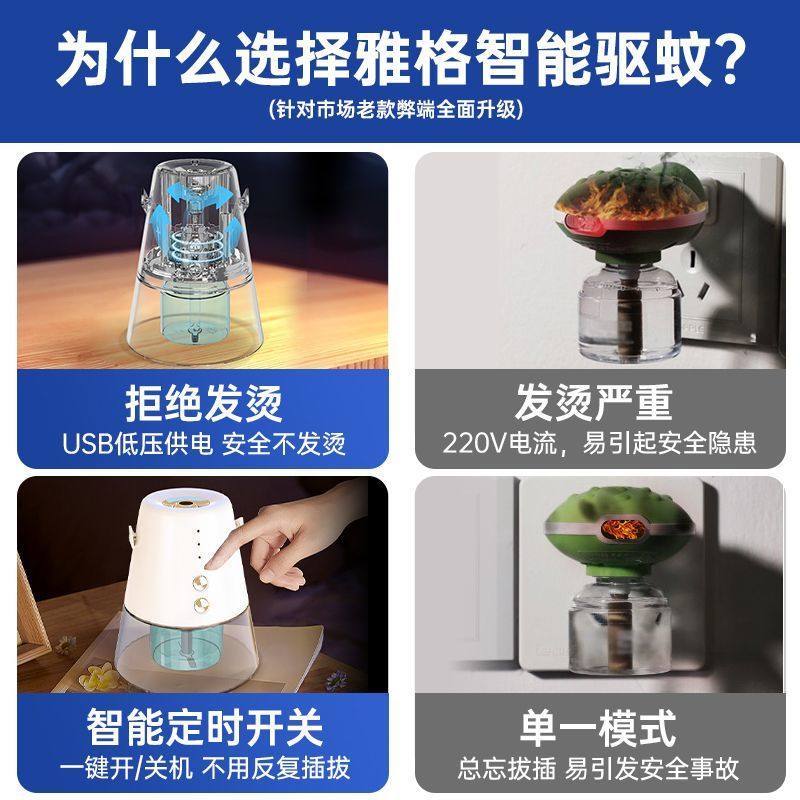 为什么选择雅格智能驱蚊?
(针对市场老款弊端全面升级)

拒绝发烫
USB低压供电 安全不发烫

发烫严重
220V电流，易引起安全隐患

智能定时开关
一键开/关机 不用反复插拔

单一模式
总忘拔插 易引发安全事故