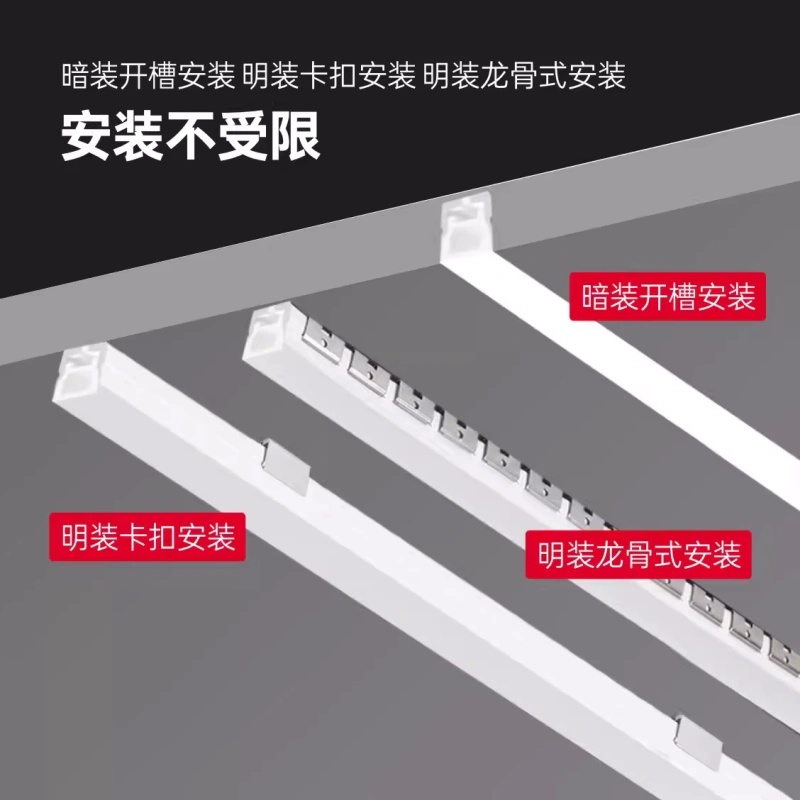 暗装开槽安装 明装卡扣安装 明装龙骨式安装

安装不受限

暗装开槽安装

明装卡扣安装

明装龙骨式安装