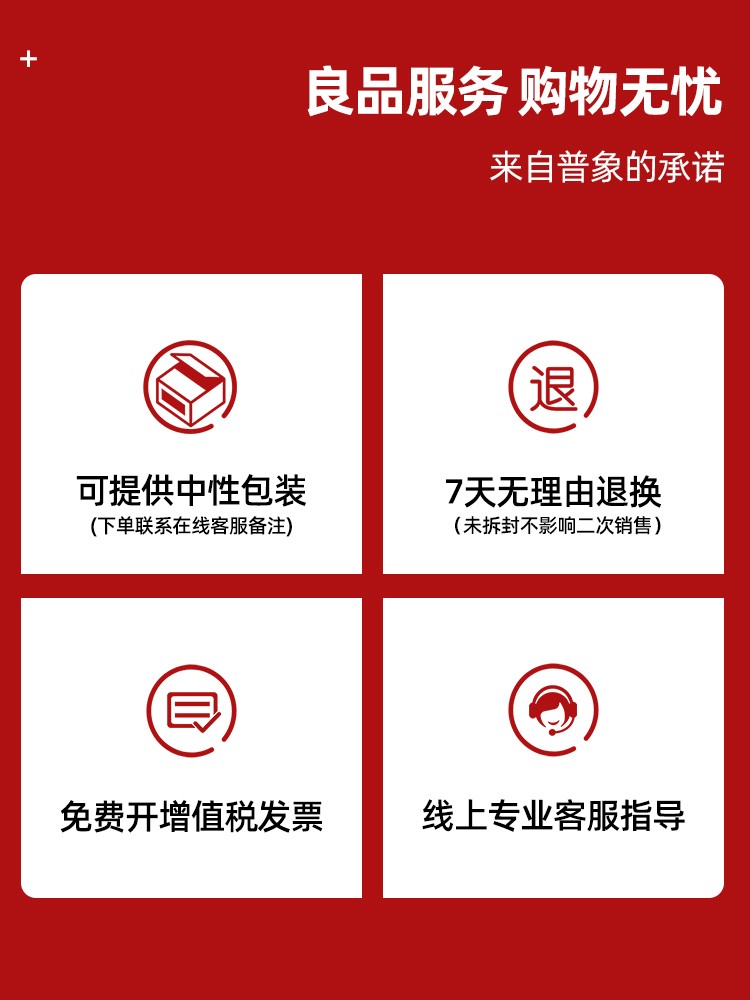 +

良品服务 购物无忧

来自普象的承诺

可提供中性包装
(下单联系在线客服备注)

退

7天无理由退换
(未拆封不影响二次销售)

免费开增值税发票

线上专业客服指导