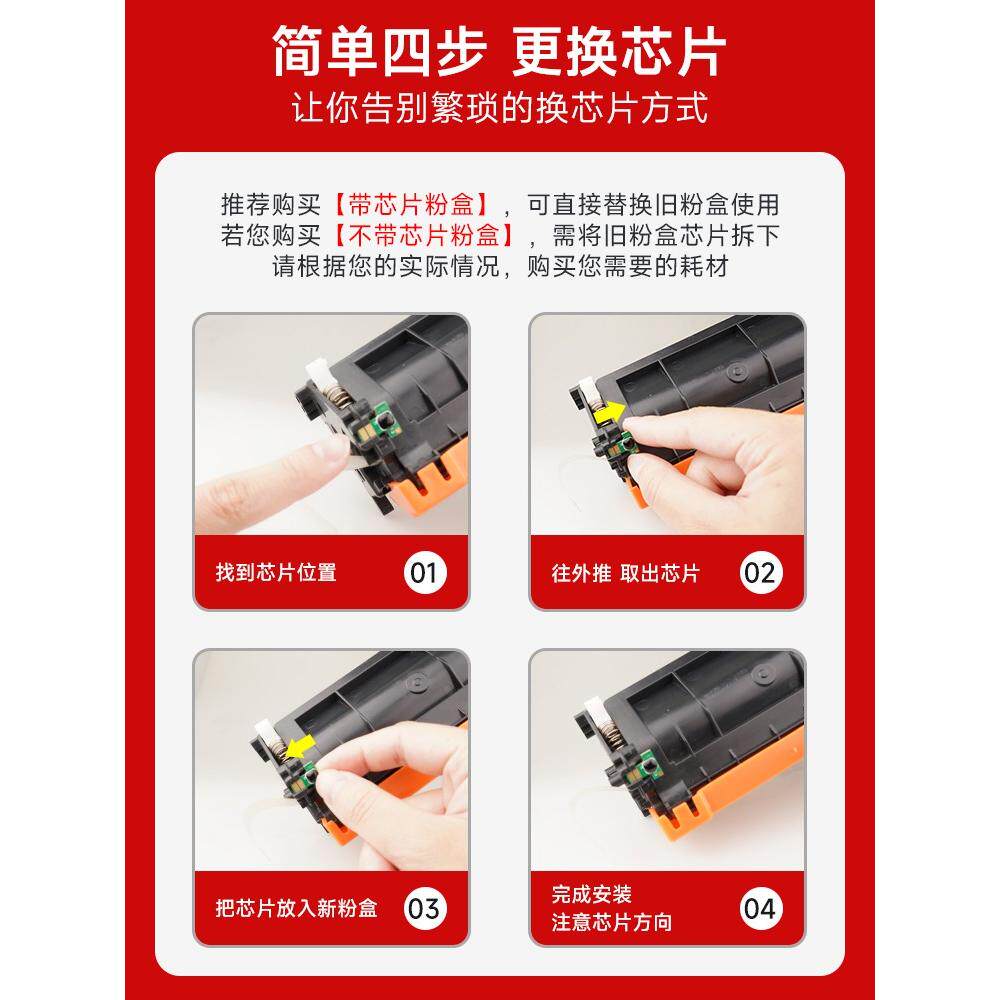 简单四步 更换芯片
让你告别繁琐的换芯片方式

推荐购买【带芯片粉盒】，可直接替换旧粉盒使用
若您购买【不带芯片粉盒】，需将旧粉盒芯片拆下
请根据您的实际情况，购买您需要的耗材

找到芯片位置 01

往外推 取出芯片 02

把芯片放入新粉盒 03

完成安装
注意芯片方向 04