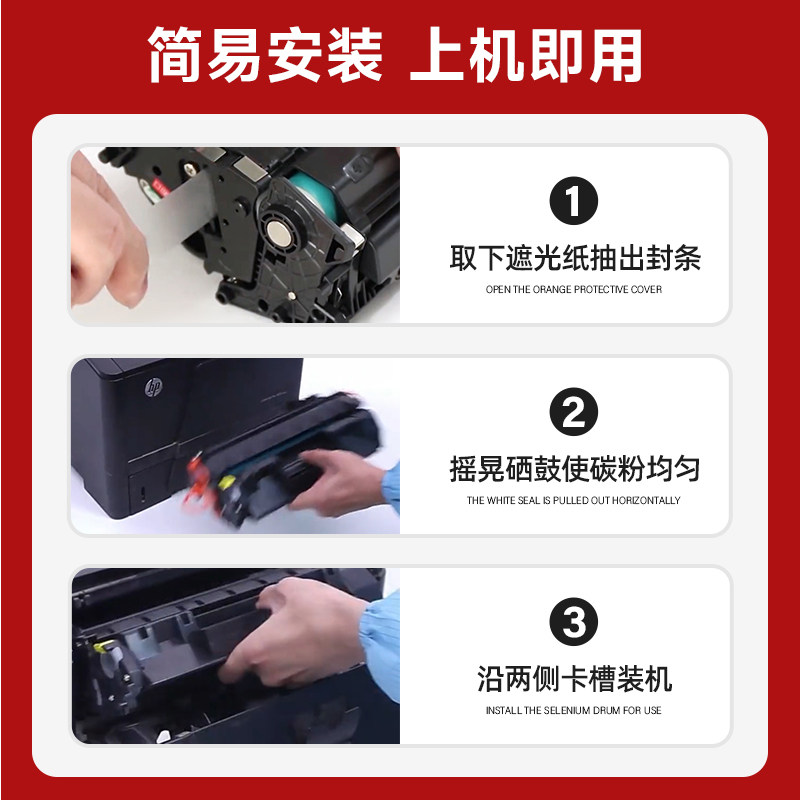 简易安装 上机即用

1
取下遮光纸抽出封条
OPEN THE ORANGE PROTECTIVE COVER

hp

2
摇晃硒鼓使碳粉均匀
THE WHITE SEAL IS PULLED OUT HORIZONTALLY

3
沿两侧卡槽装机
INSTALL THE SELENIUM DRUM FOR USE