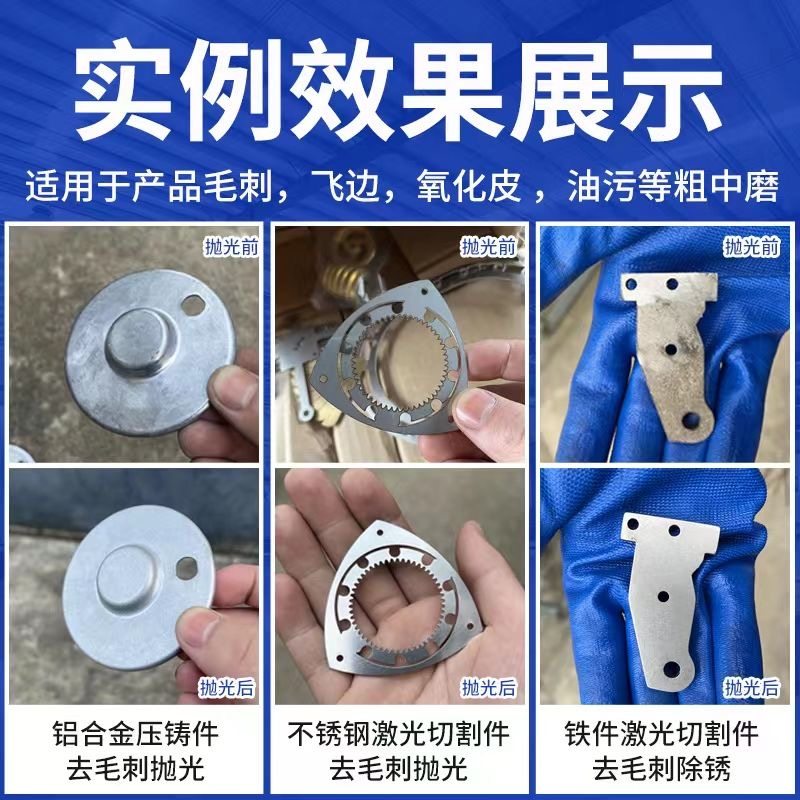 实例效果展示

适用于产品毛刺，飞边，氧化皮，油污等粗中磨

抛光前

抛光后

铝合金压铸件
去毛刺抛光

抛光前

抛光后

不锈钢激光切割件
去毛刺抛光

抛光前

抛光后

铁件激光切割件
去毛刺除锈