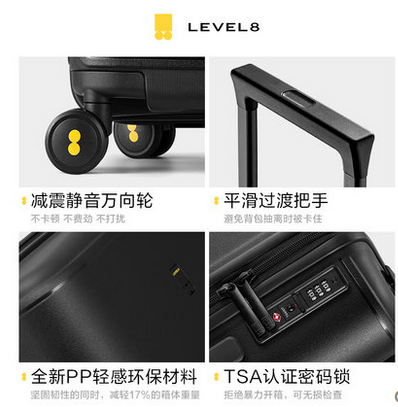 LEVEL8

减震静音万向轮
不卡顿 不费劲 不打扰

平滑过渡把手
避免背包抽离时被卡住

全新PP轻感环保材料
坚固韧性的同时，减轻17%的箱体重量

TSA认证密码锁
拒绝暴力开箱，可无损检查