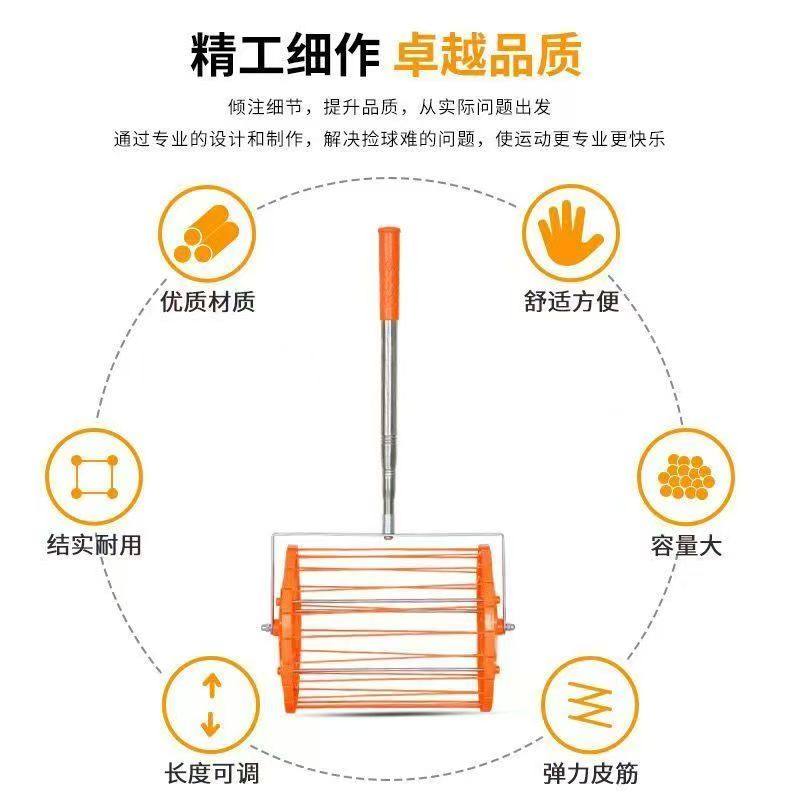 精工细作 卓越品质

倾注细节，提升品质，从实际问题出发

通过专业的设计和制作，解决捡球难的问题，使运动更专业更快乐

优质材质

舒适方便

结实耐用

容量大

长度可调

弹力皮筋