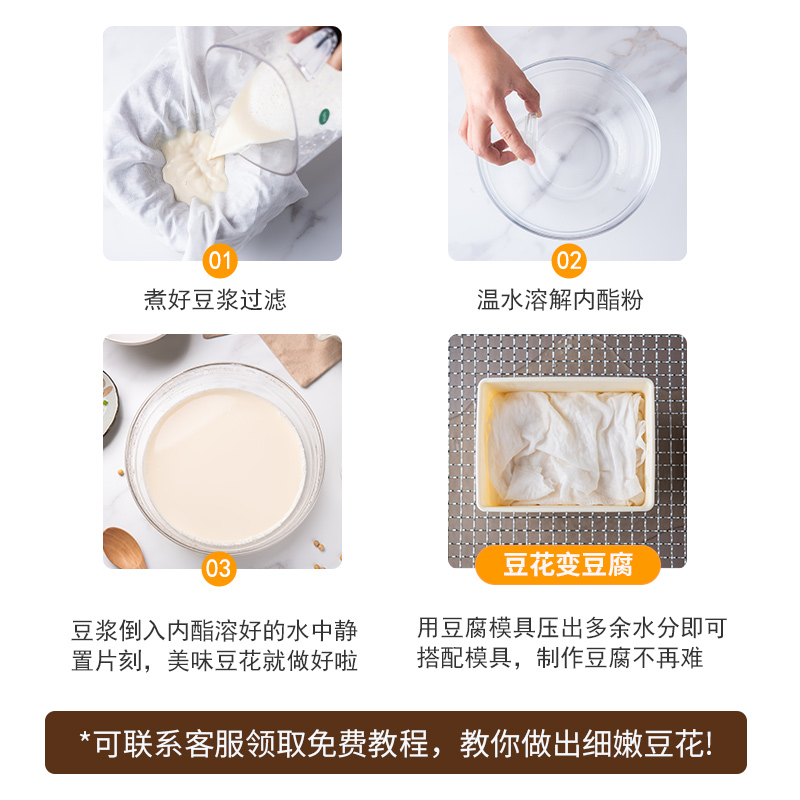 01

煮好豆浆过滤

02

温水溶解内酯粉

03

豆浆倒入内酯溶好的水中静置片刻，美味豆花就做好啦

豆花变豆腐

用豆腐模具压出多余水分即可搭配模具，制作豆腐不再难

*可联系客服领取免费教程，教你做出细嫩豆花!