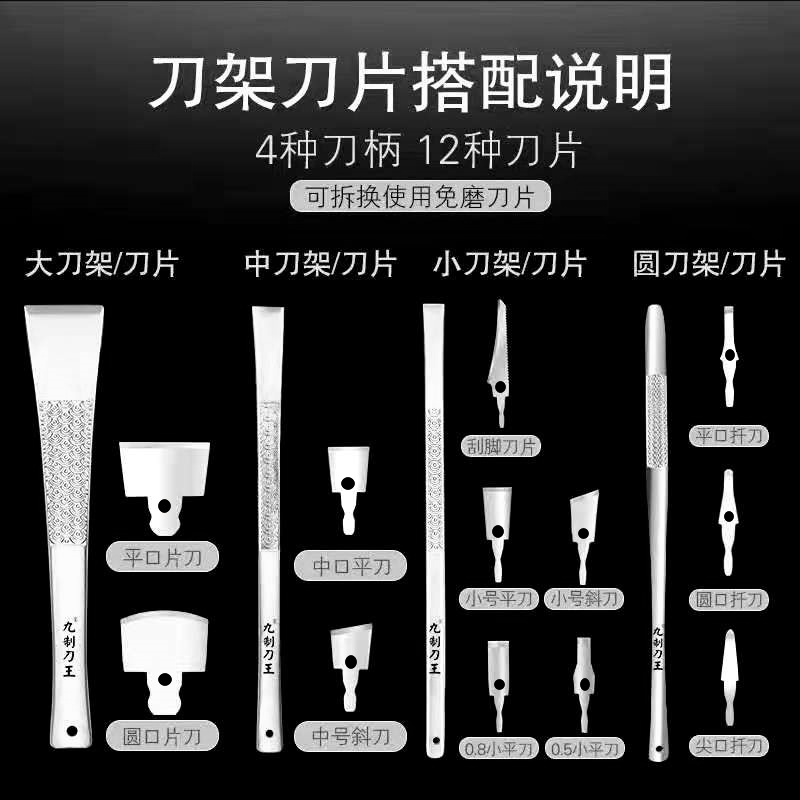 刀架刀片搭配说明

4种刀柄 12种刀片

可拆换使用免磨刀片

大刀架/刀片

九制刀王

平口片刀

圆口片刀

中刀架/刀片

九制刀王

中口平刀

中号斜刀

小刀架/刀片

九制刀王

刮脚刀片

小号平刀

小号斜刀

0.8小平刀

0.5小平刀

圆刀架/刀片

九制刀王

平口扦刀

圆口扦刀

尖口扦刀