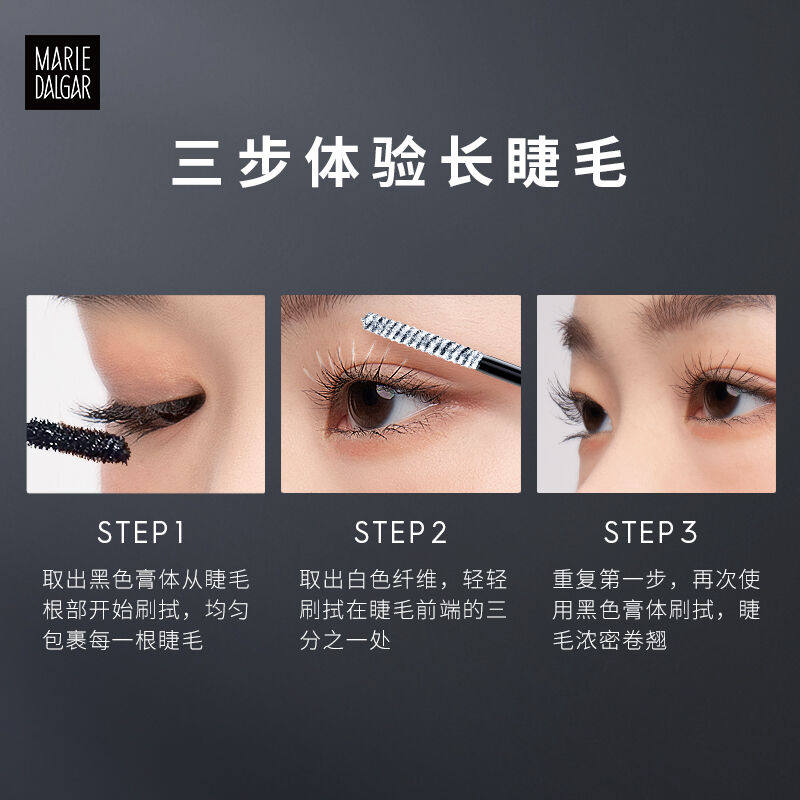 MARIE DALGAR

三步体验长睫毛

STEP1

取出黑色膏体从睫毛根部开始刷拭，均匀包裹每一根睫毛

STEP2

取出白色纤维，轻轻刷拭在睫毛前端的三分之一处

STEP3

重复第一步，再次使用黑色膏体刷拭，睫毛浓密卷翘