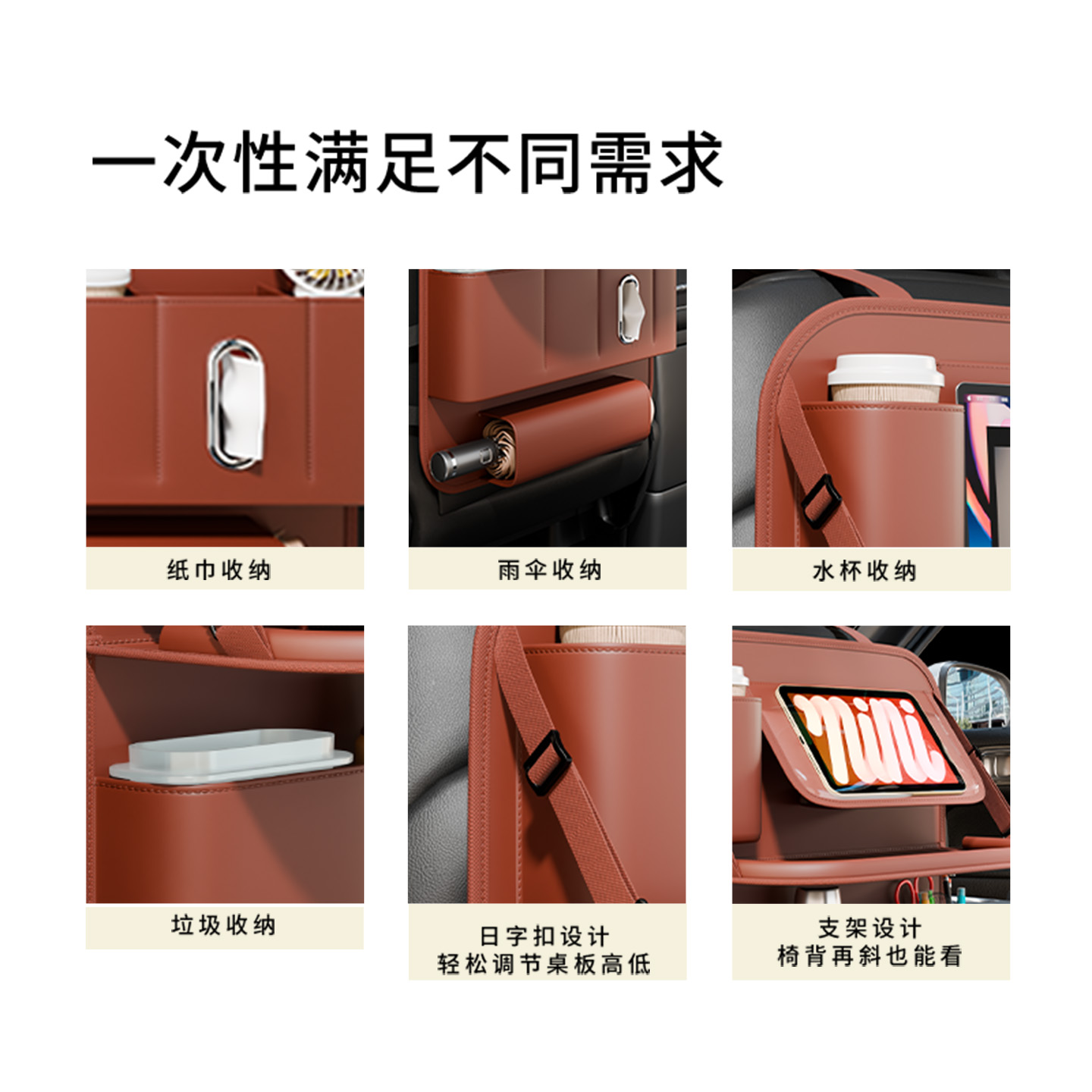 一次性满足不同需求

纸巾收纳

雨伞收纳

水杯收纳

垃圾收纳

日字扣设计
轻松调节桌板高低

mini

支架设计
椅背再斜也能看