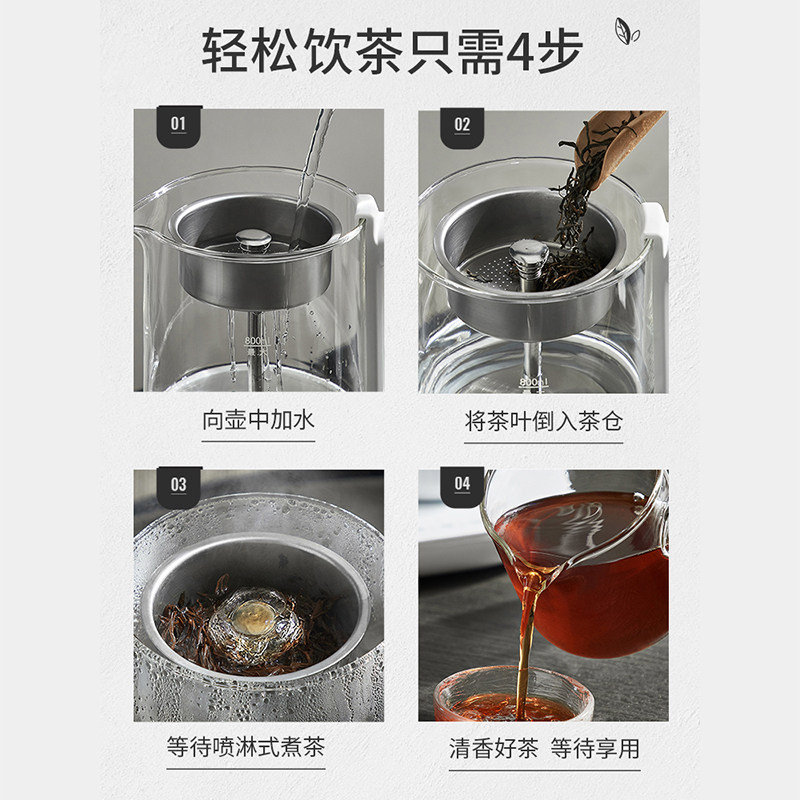 轻松饮茶只需4步

01

800ml

向壶中加水

02

800ml

将茶叶倒入茶仓

03

等待喷淋式煮茶

04

清香好茶 等待享用